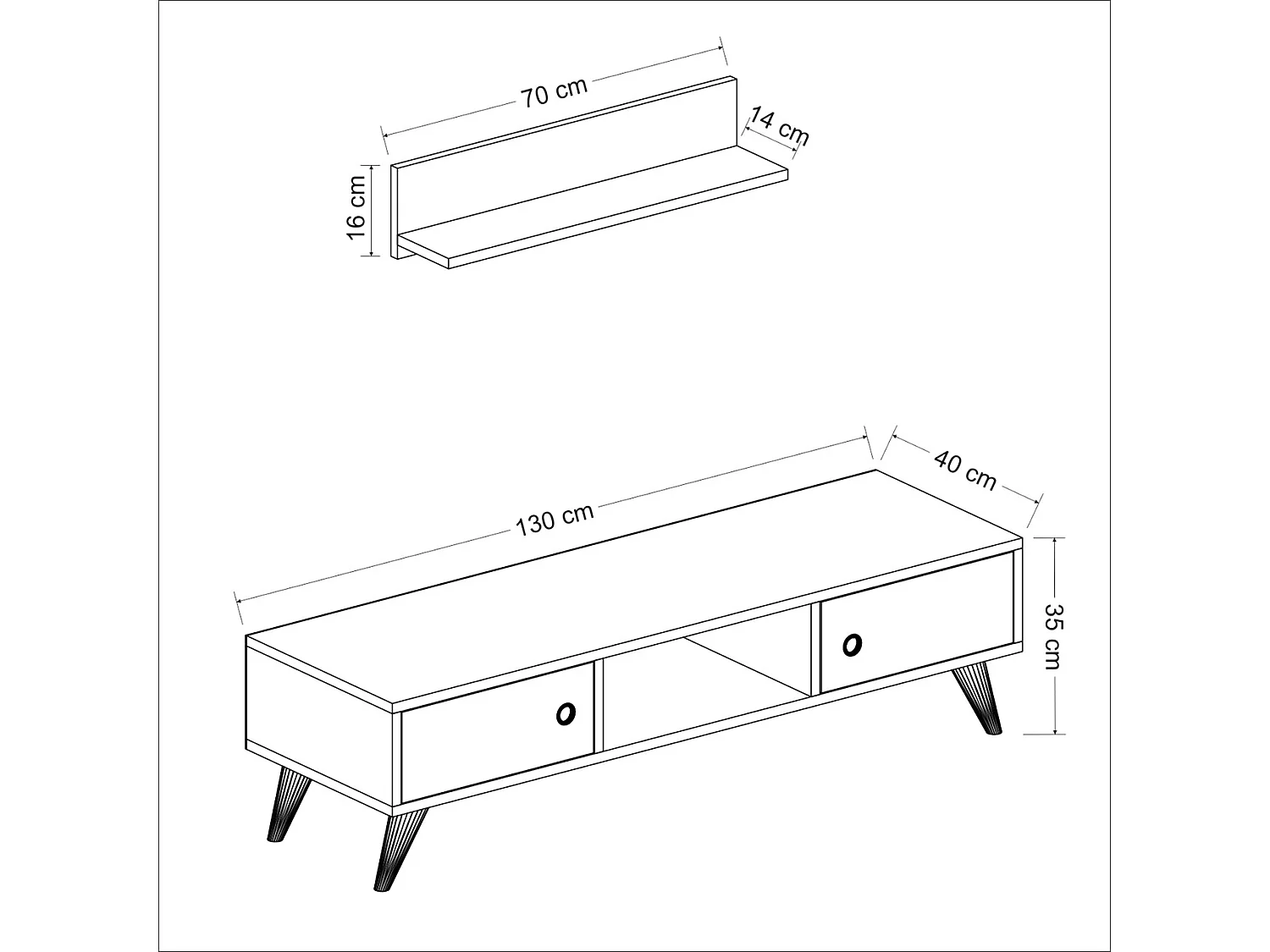 70 cm
14 cm
16 cm
130 cm
40 cm
35 cm