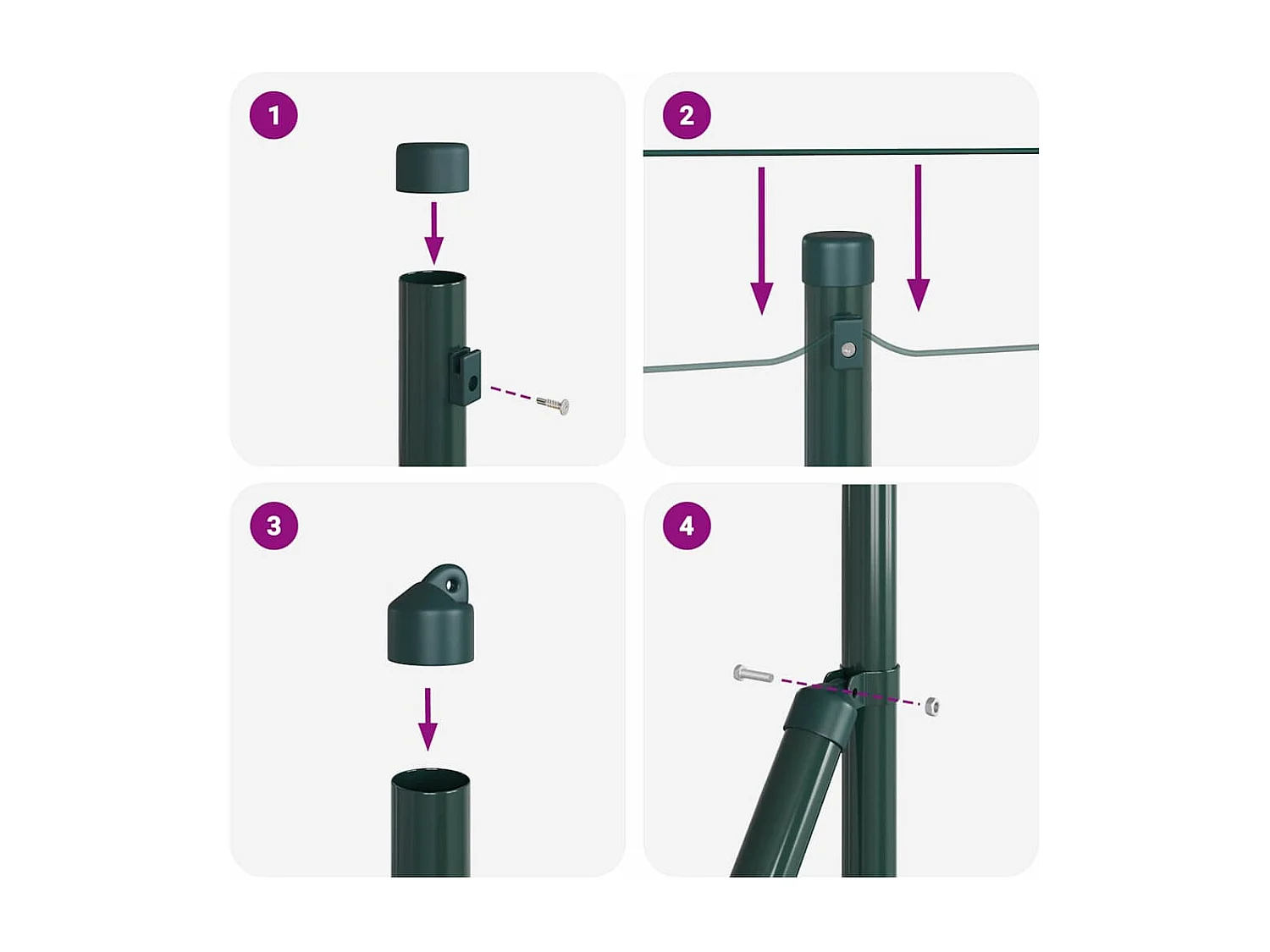 1

2

3

4