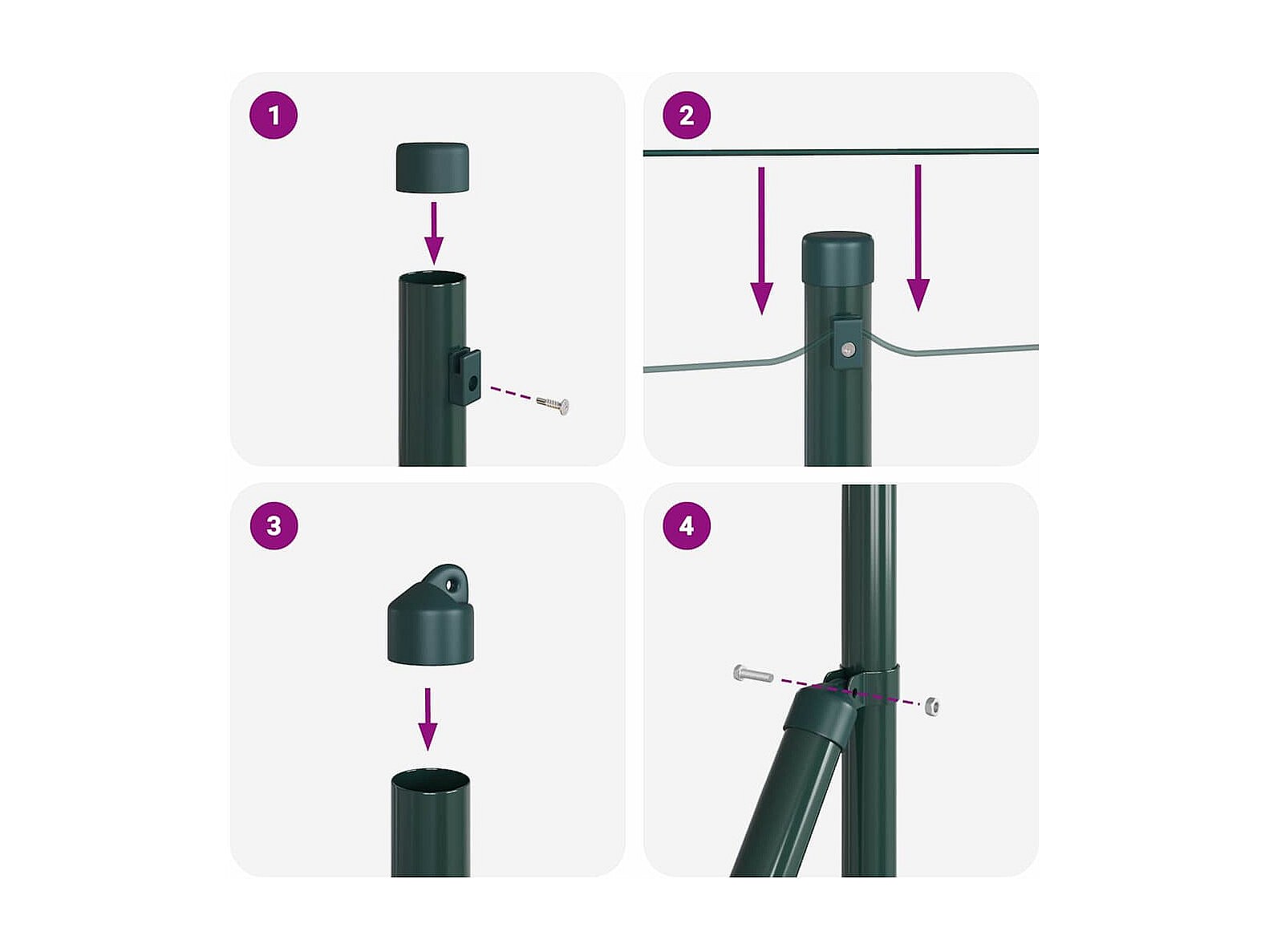 1

2

3

4