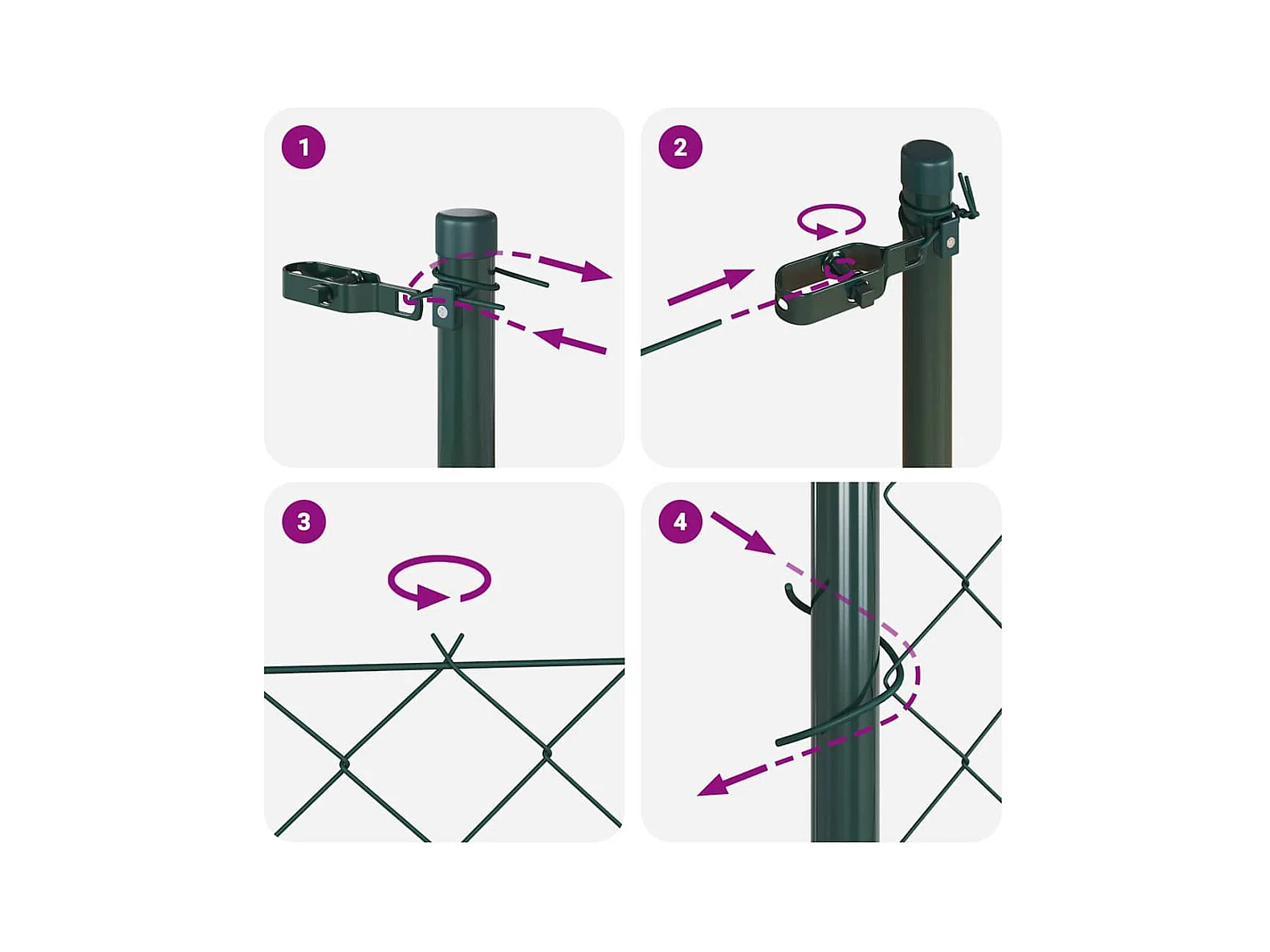 1

2

3

4