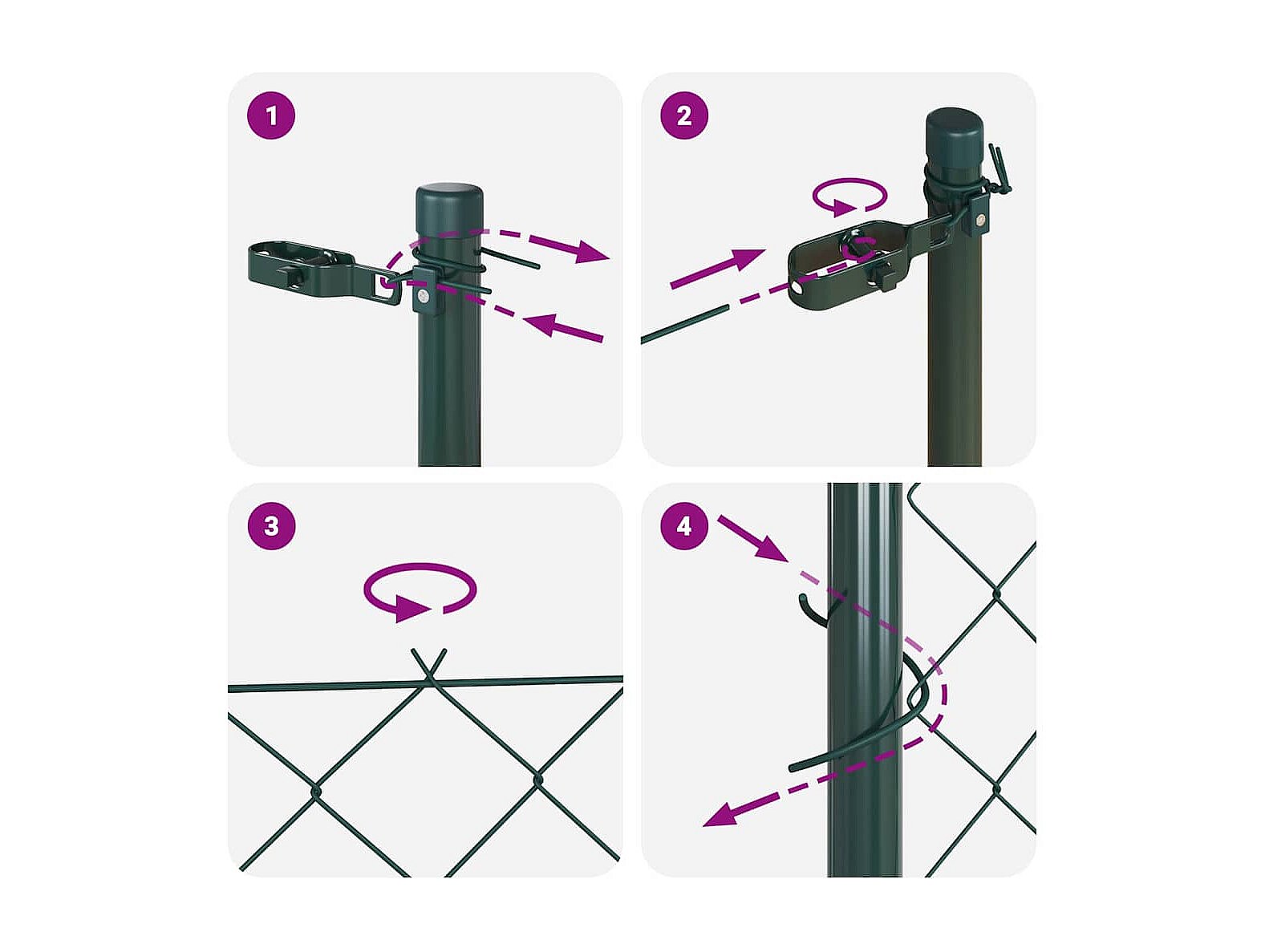 1

2

3

4