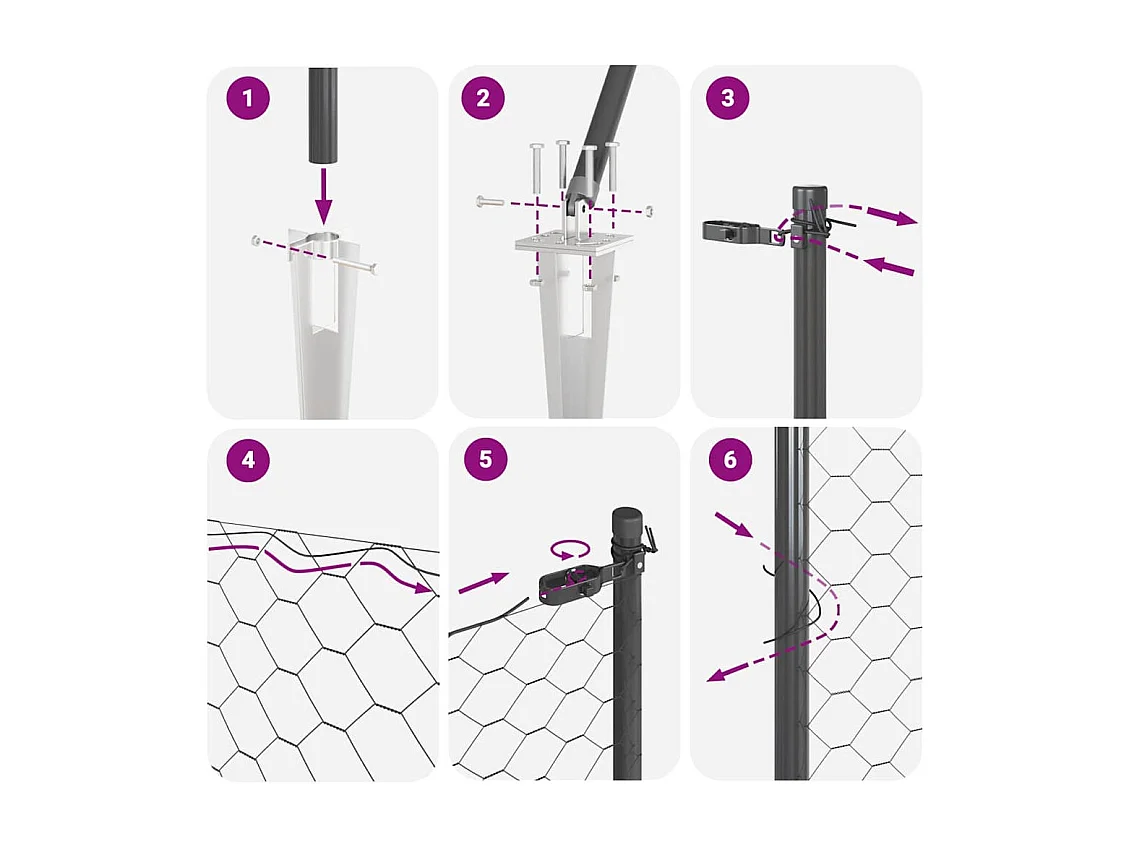 1
2
3
4
5
6