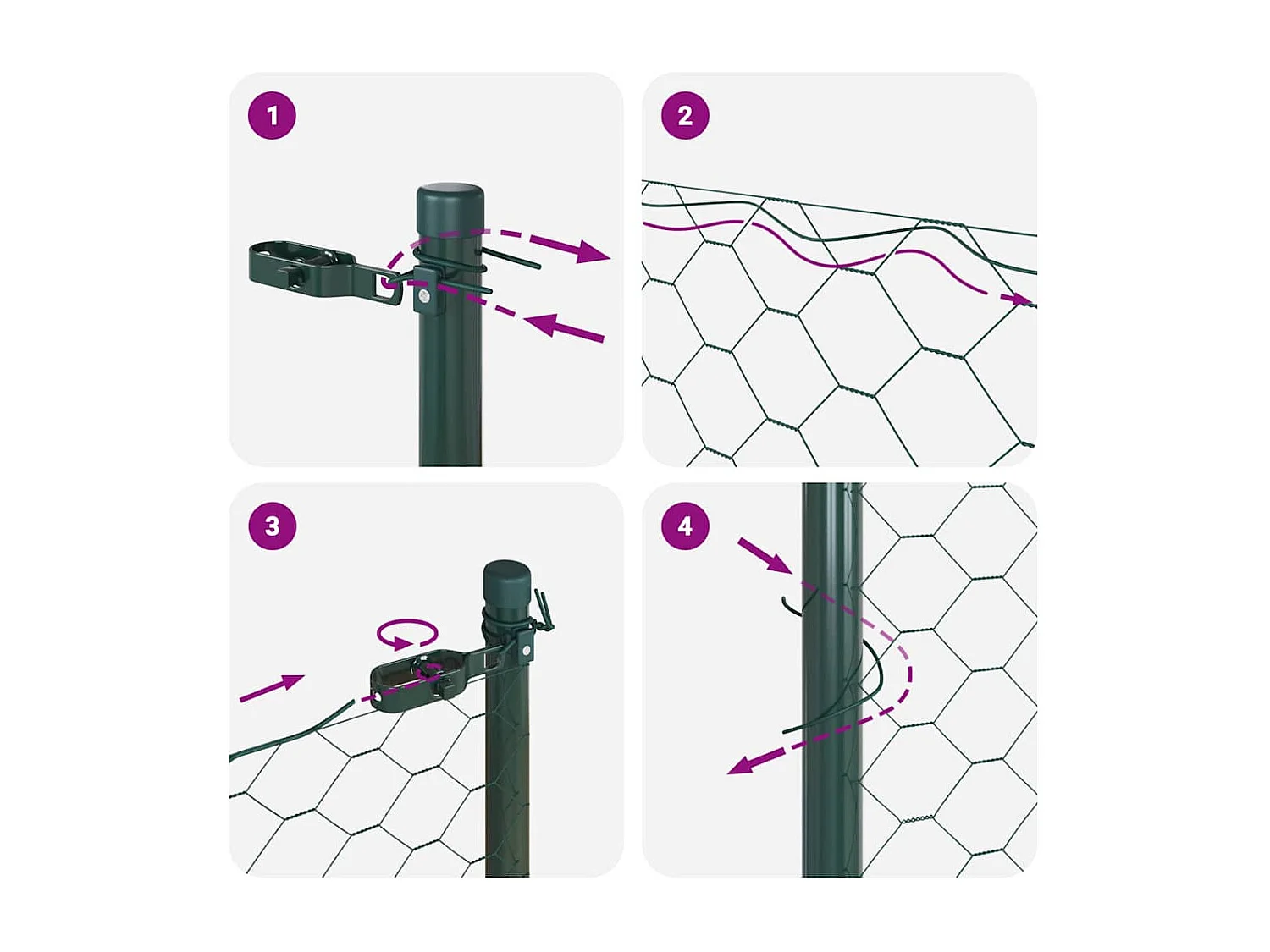 1

2

3

4