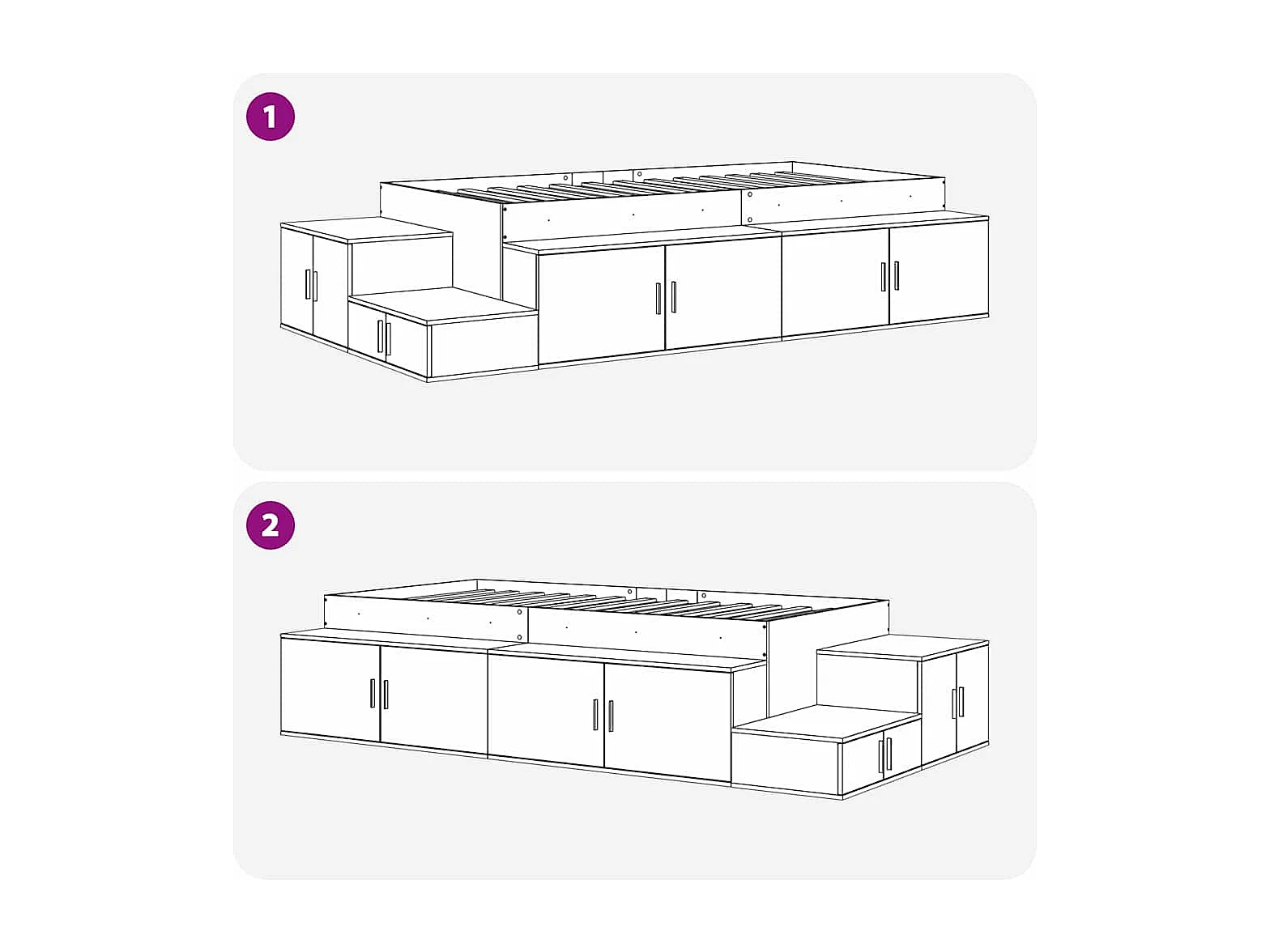 1

2