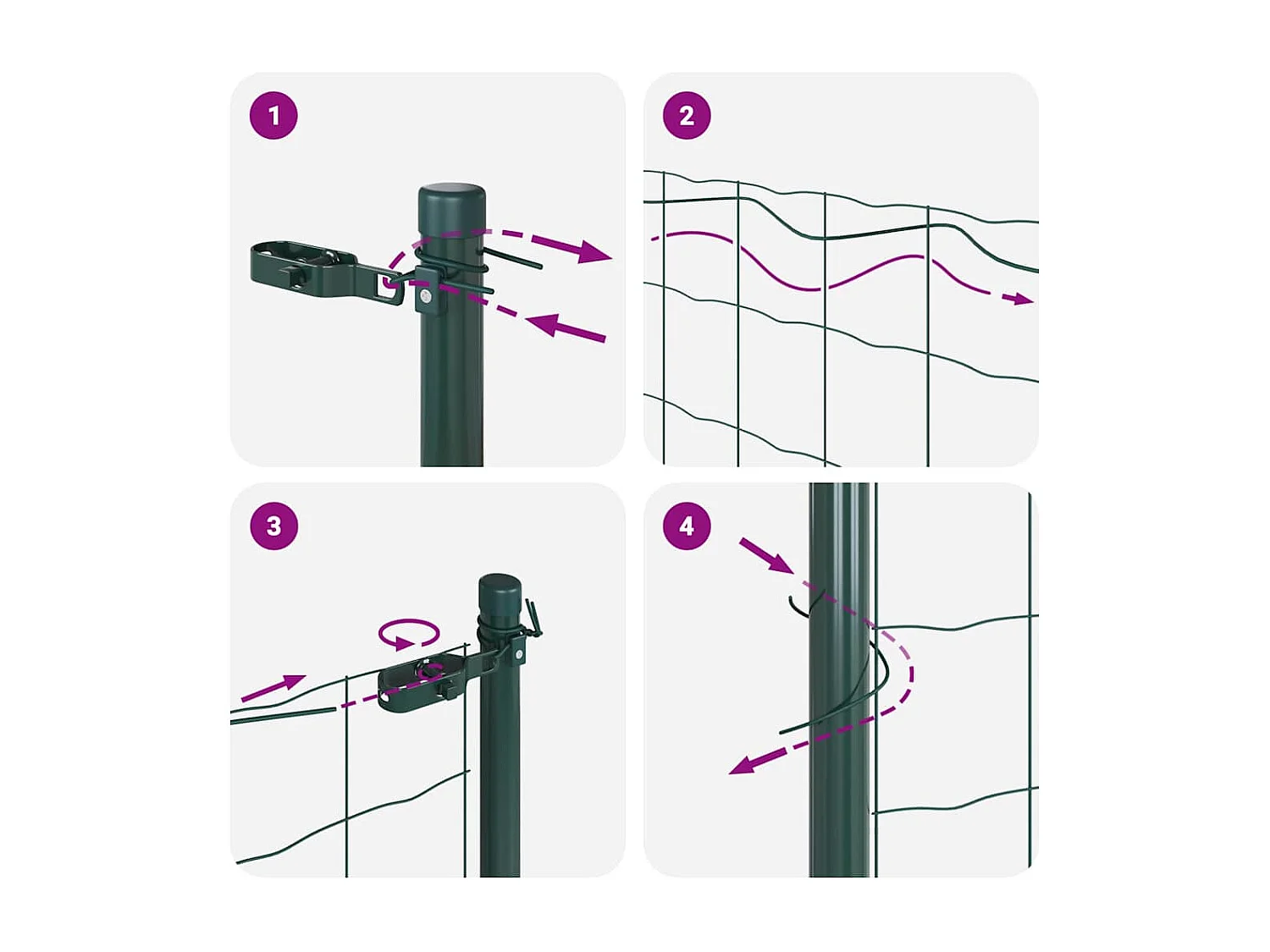 1

2

3

4