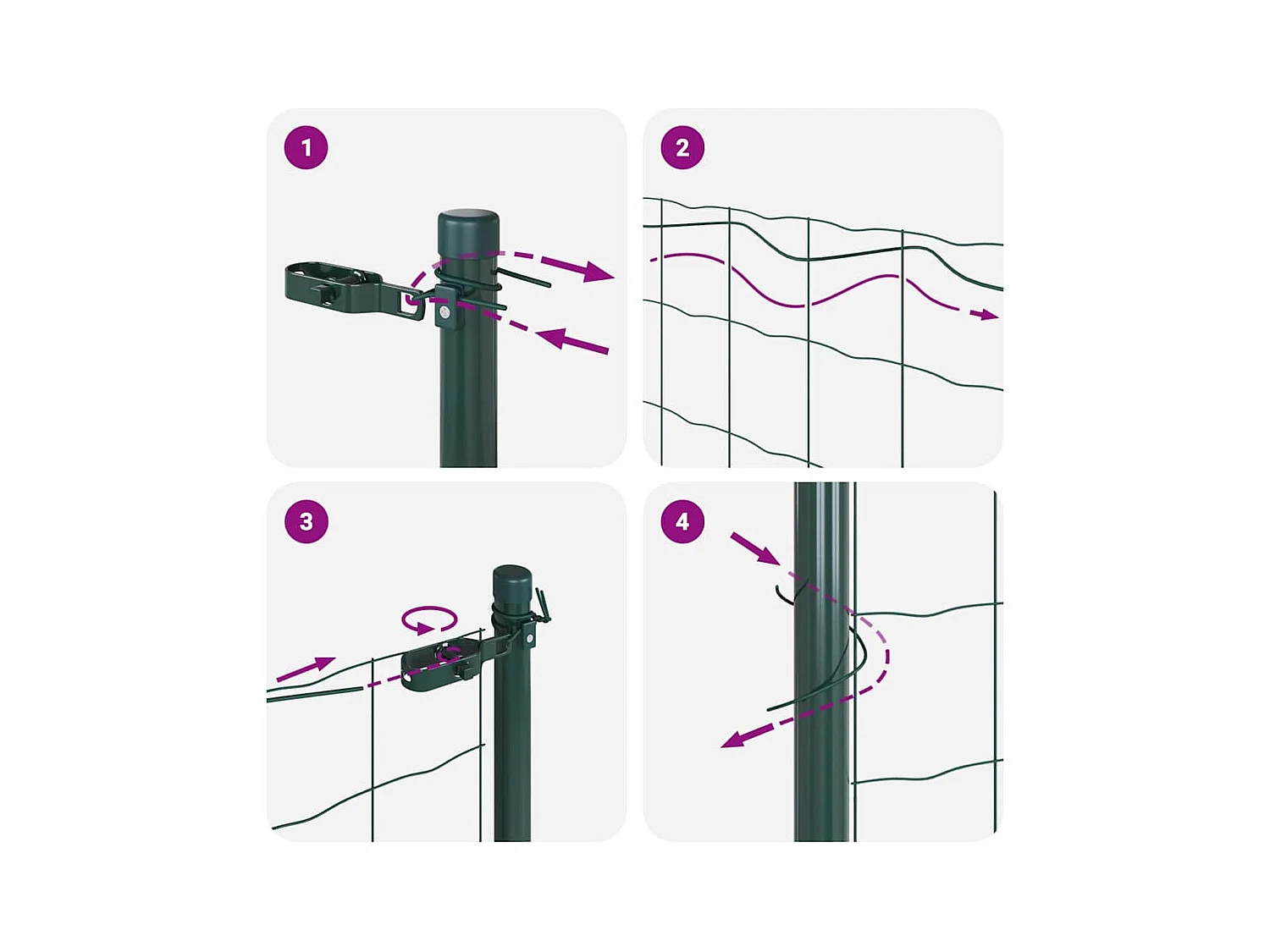 1

2

3

4