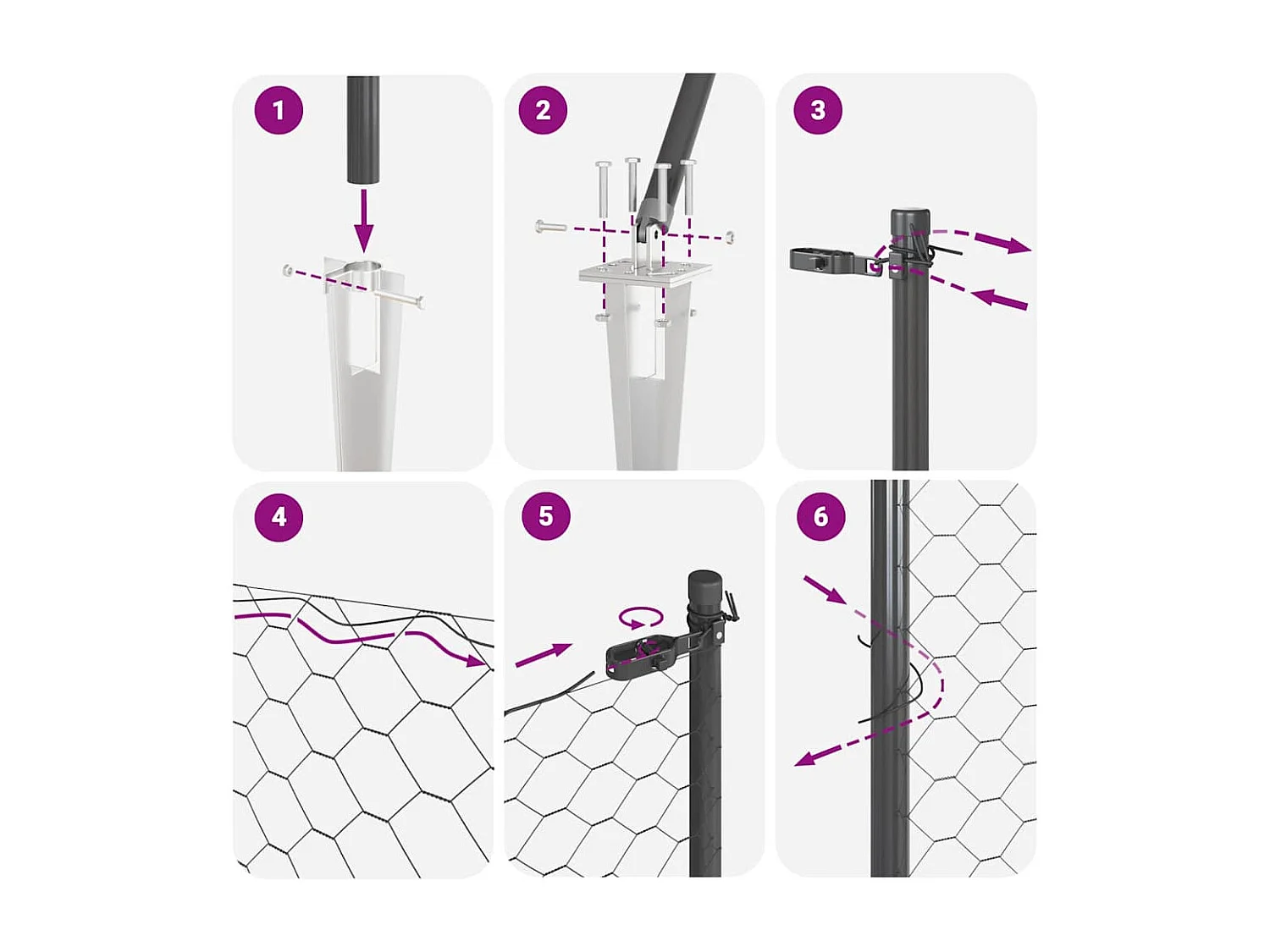 1

2

3

4

5

6