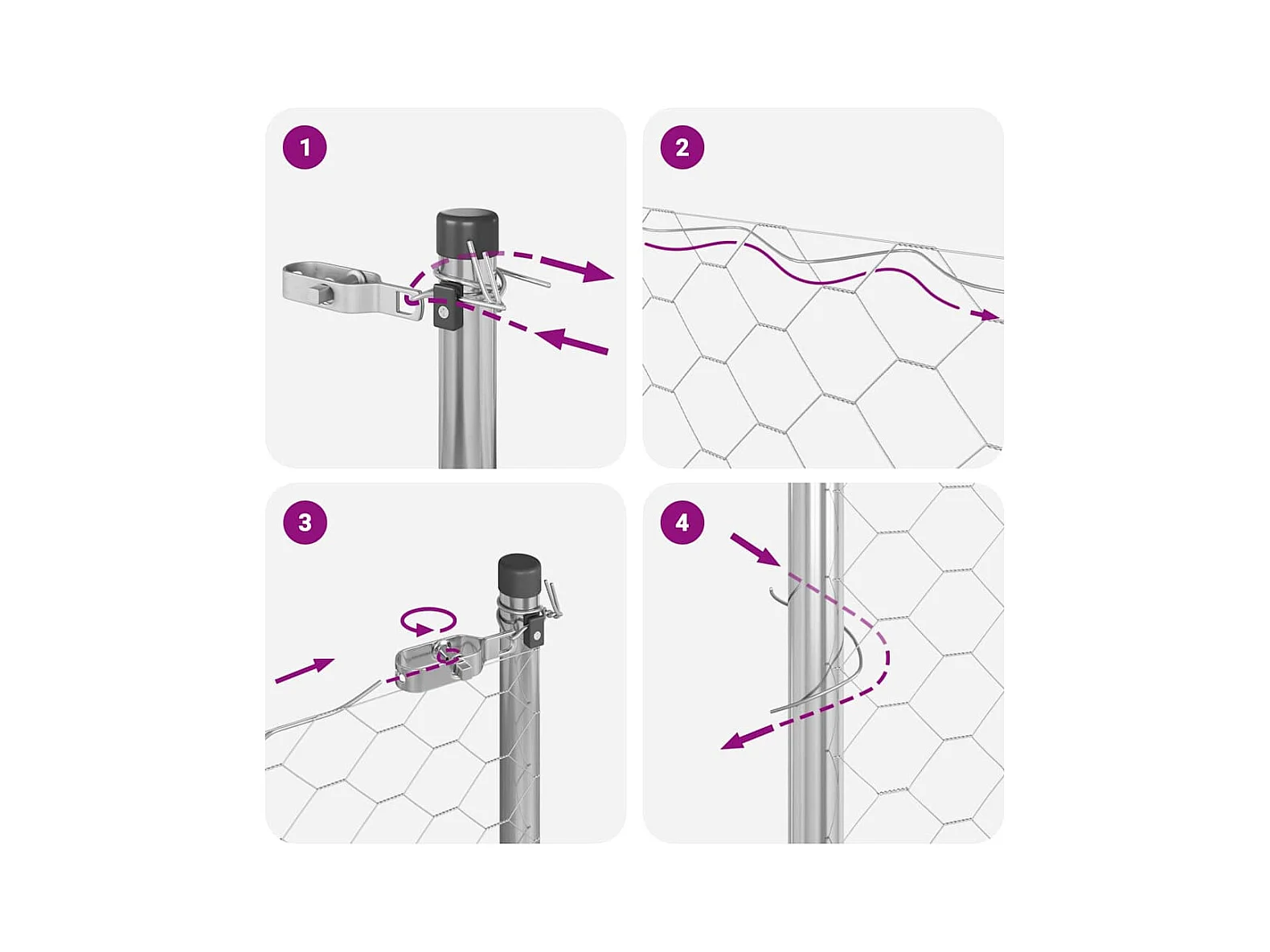 1

2

3

4