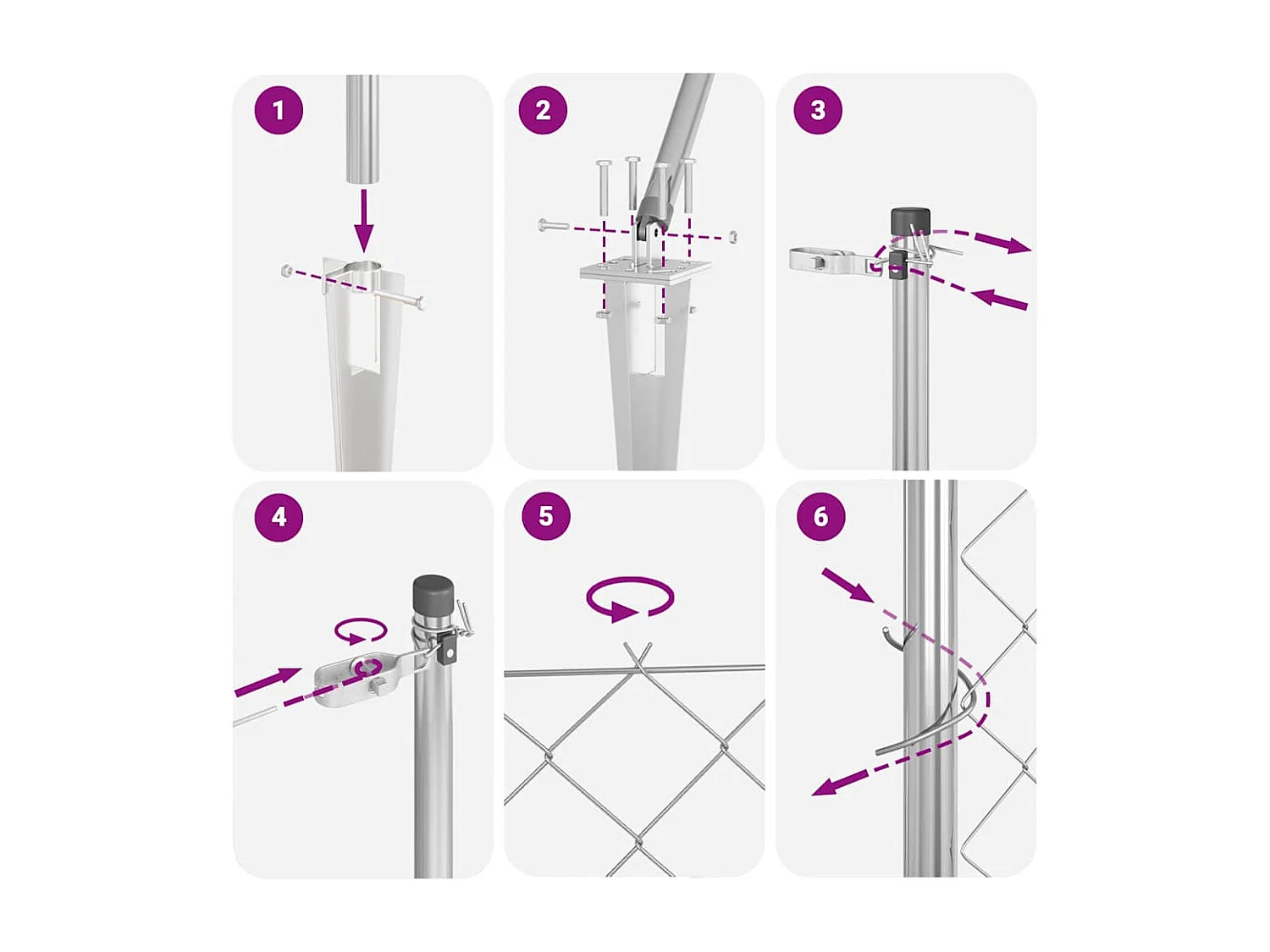 1

2

3

4

5

6