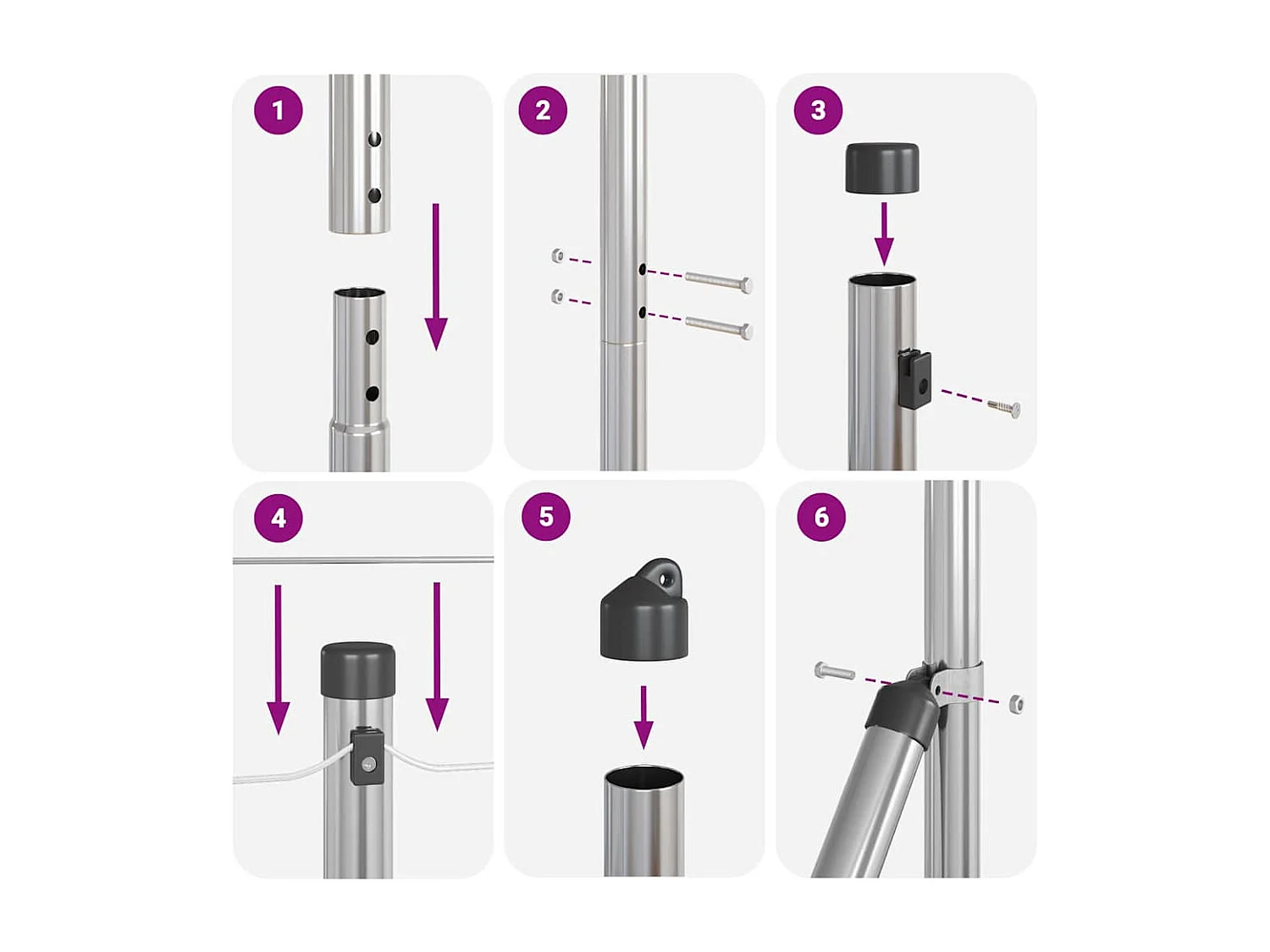 1

2

3

4

5

6