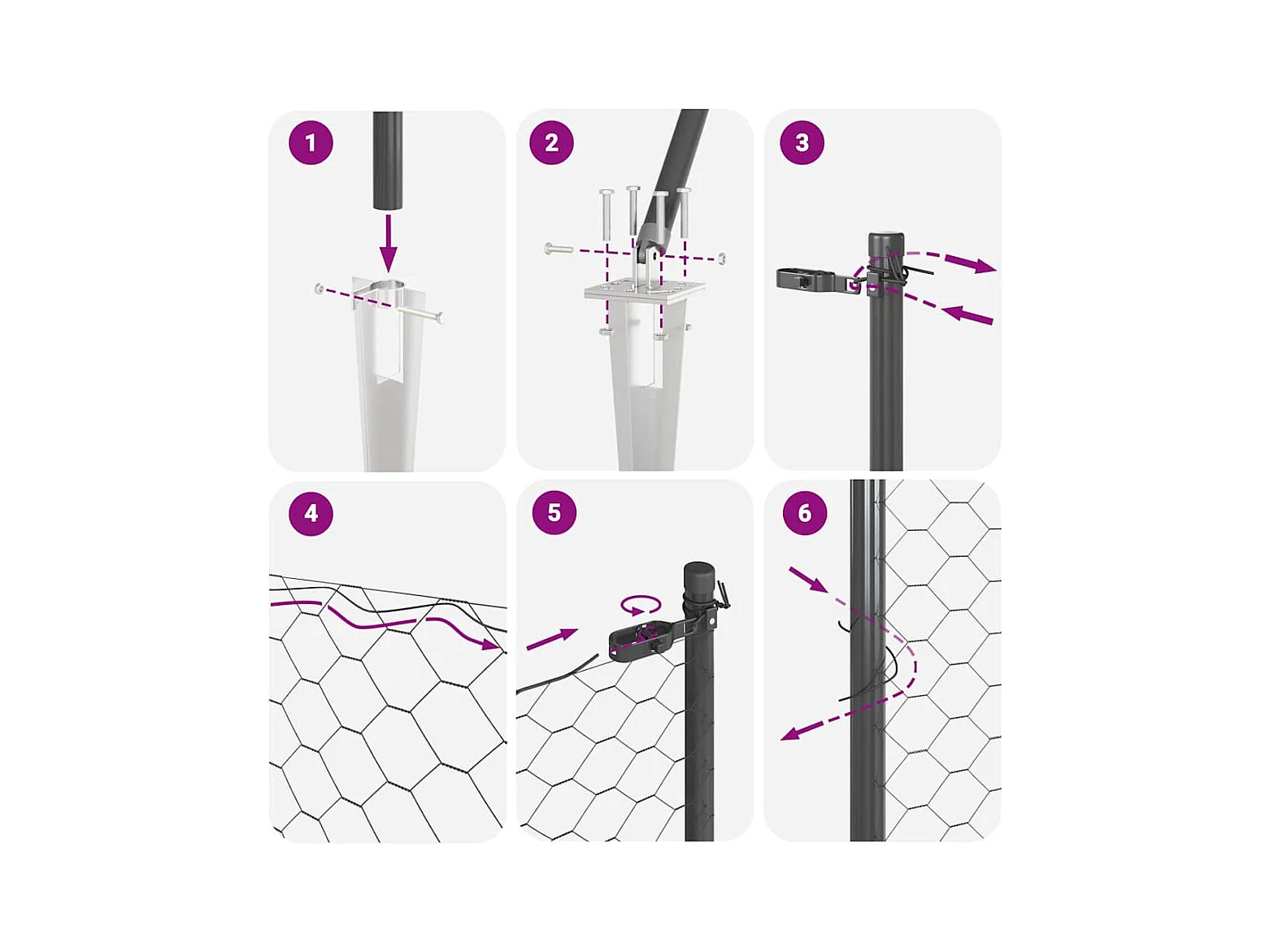 1
2
3
4
5
6