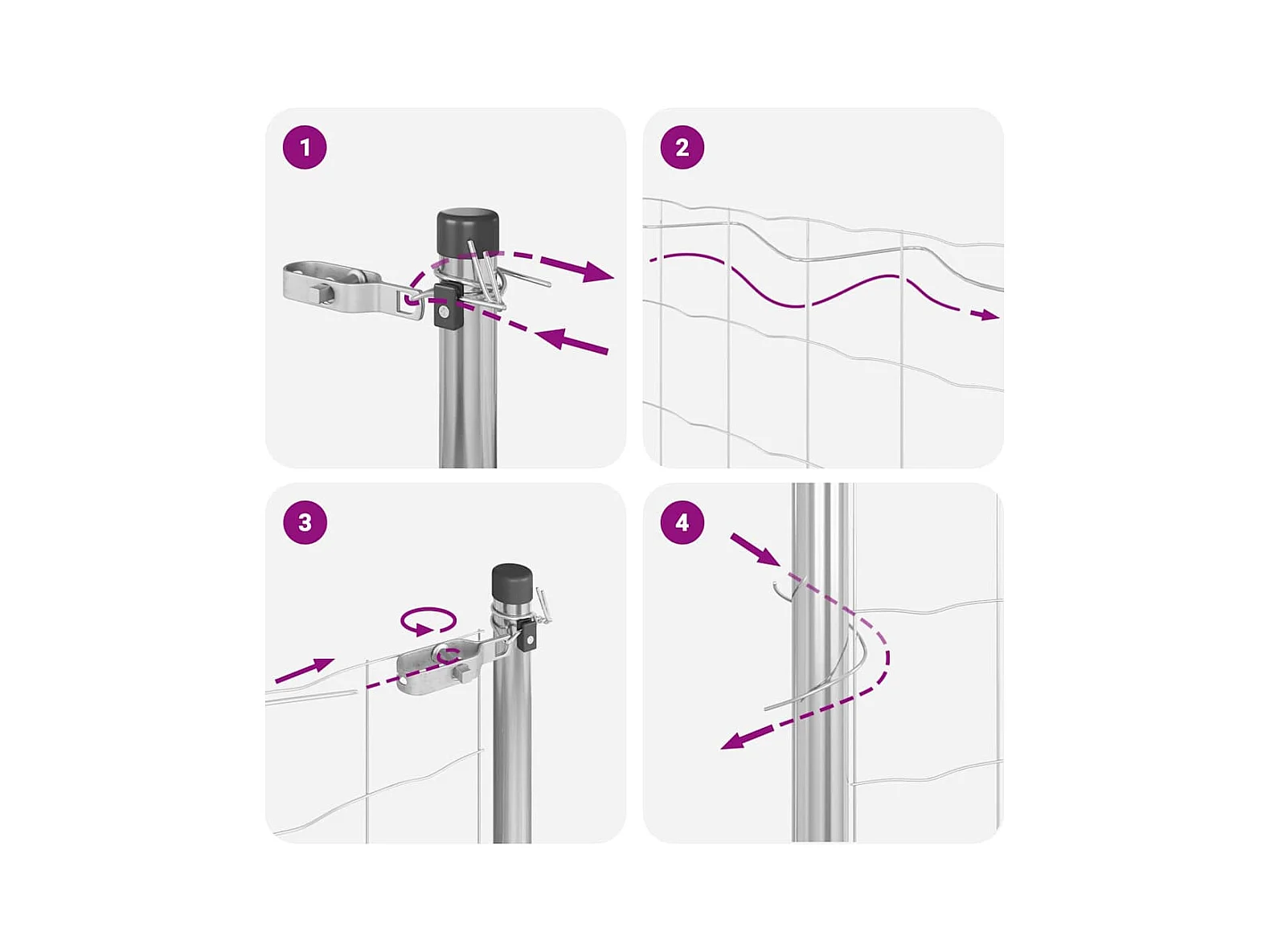 1

2

3

4