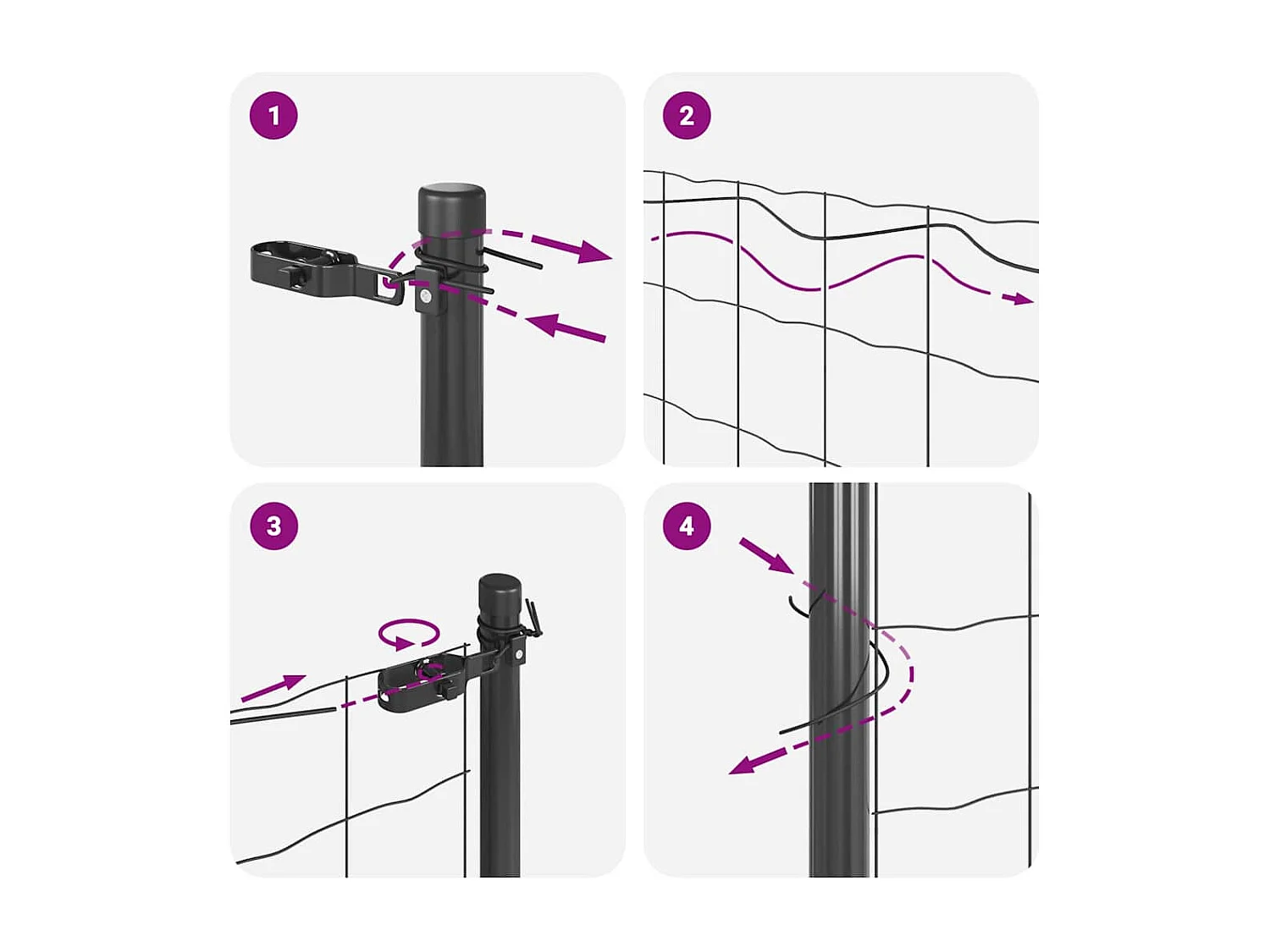 1

2

3

4