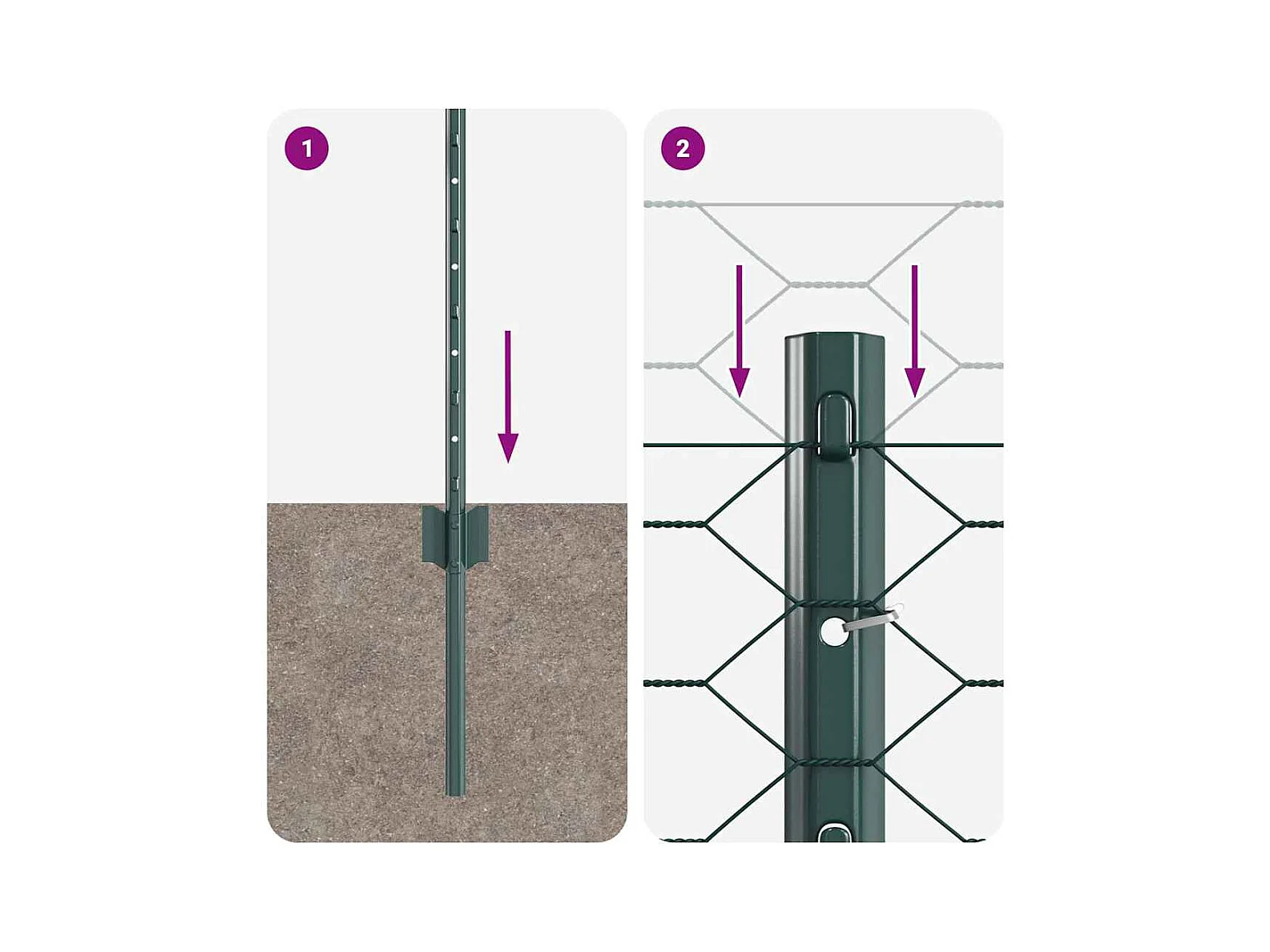 1

2