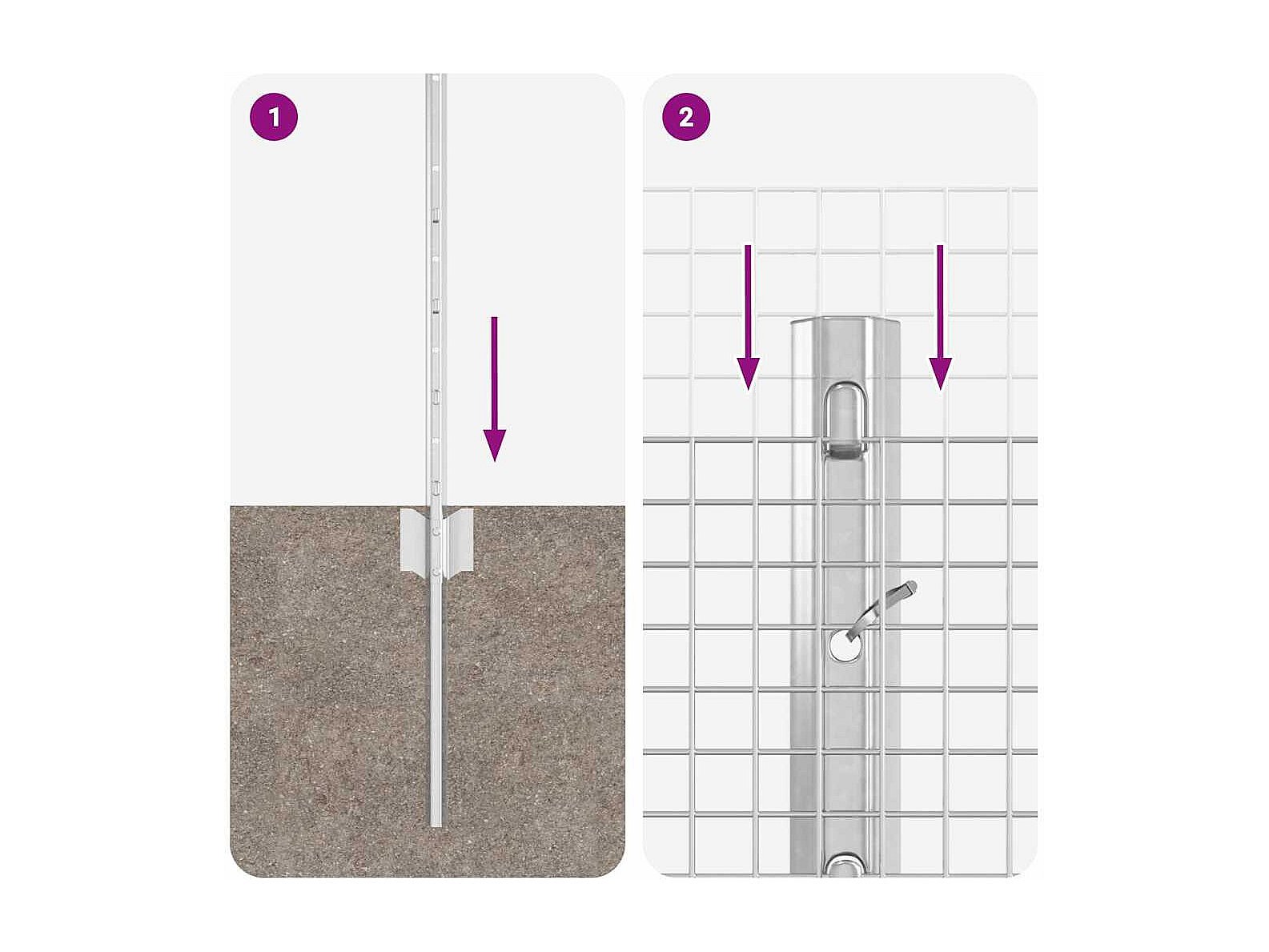 1

2