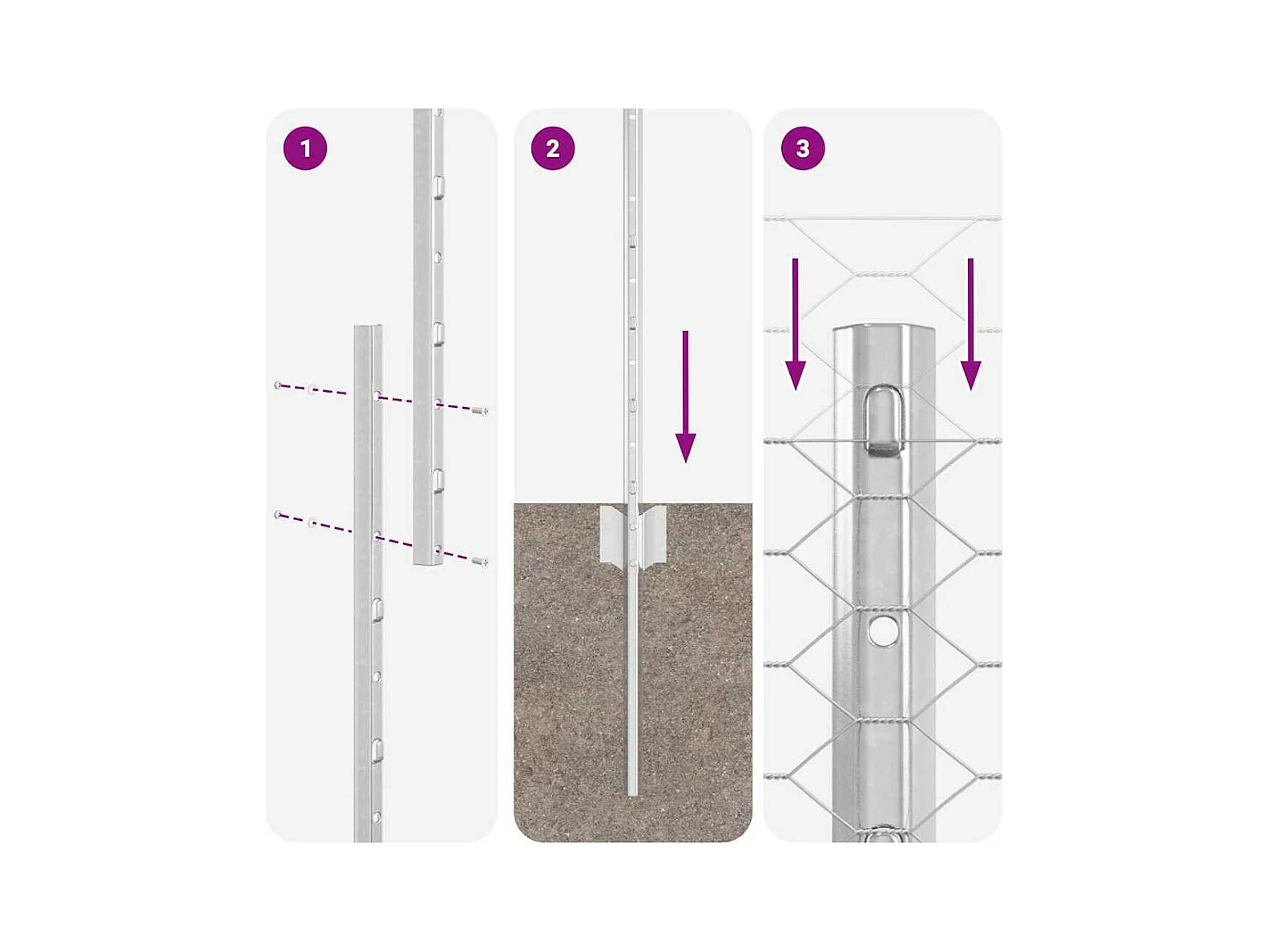 1

2

3