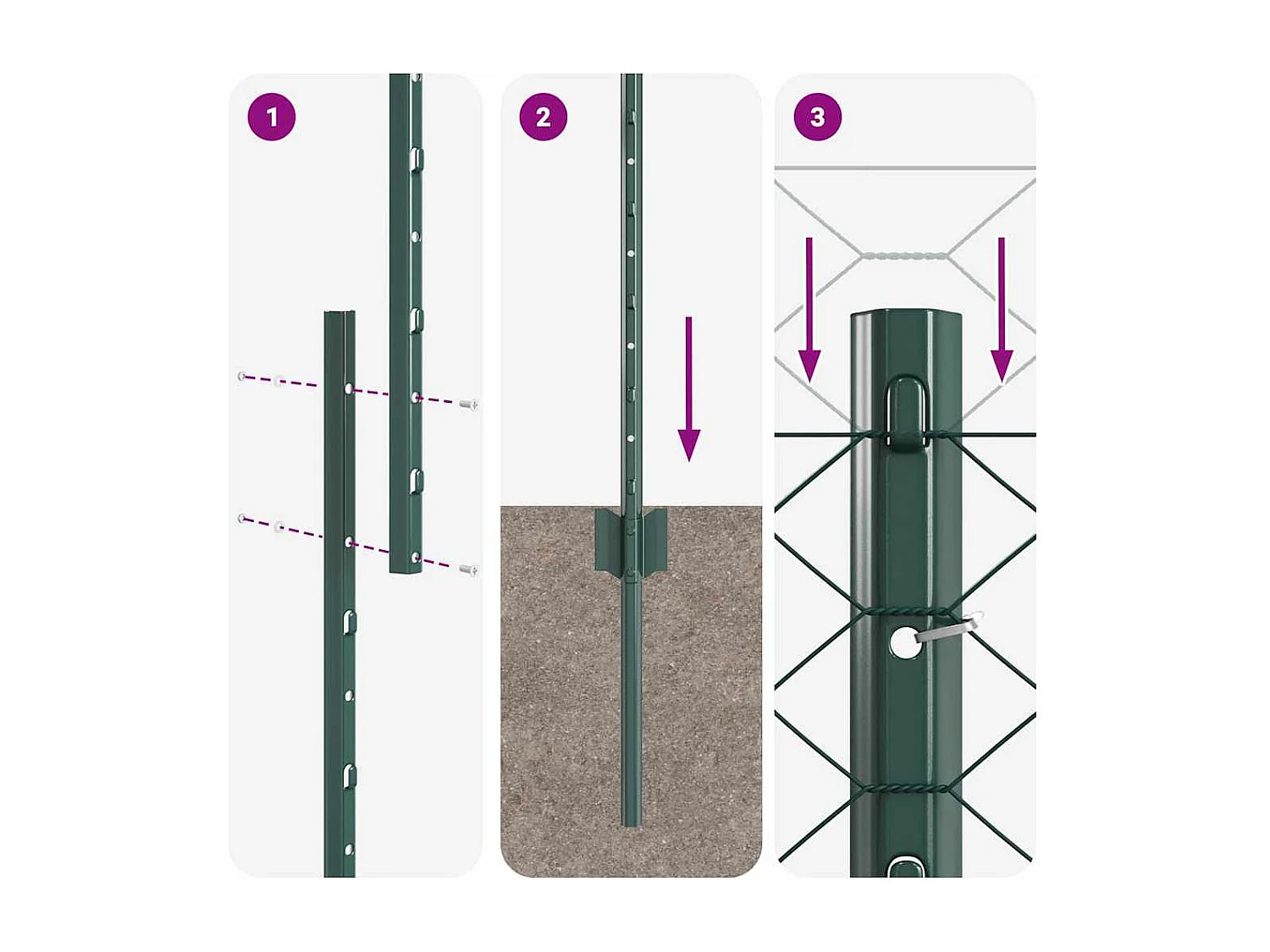 1

2

3