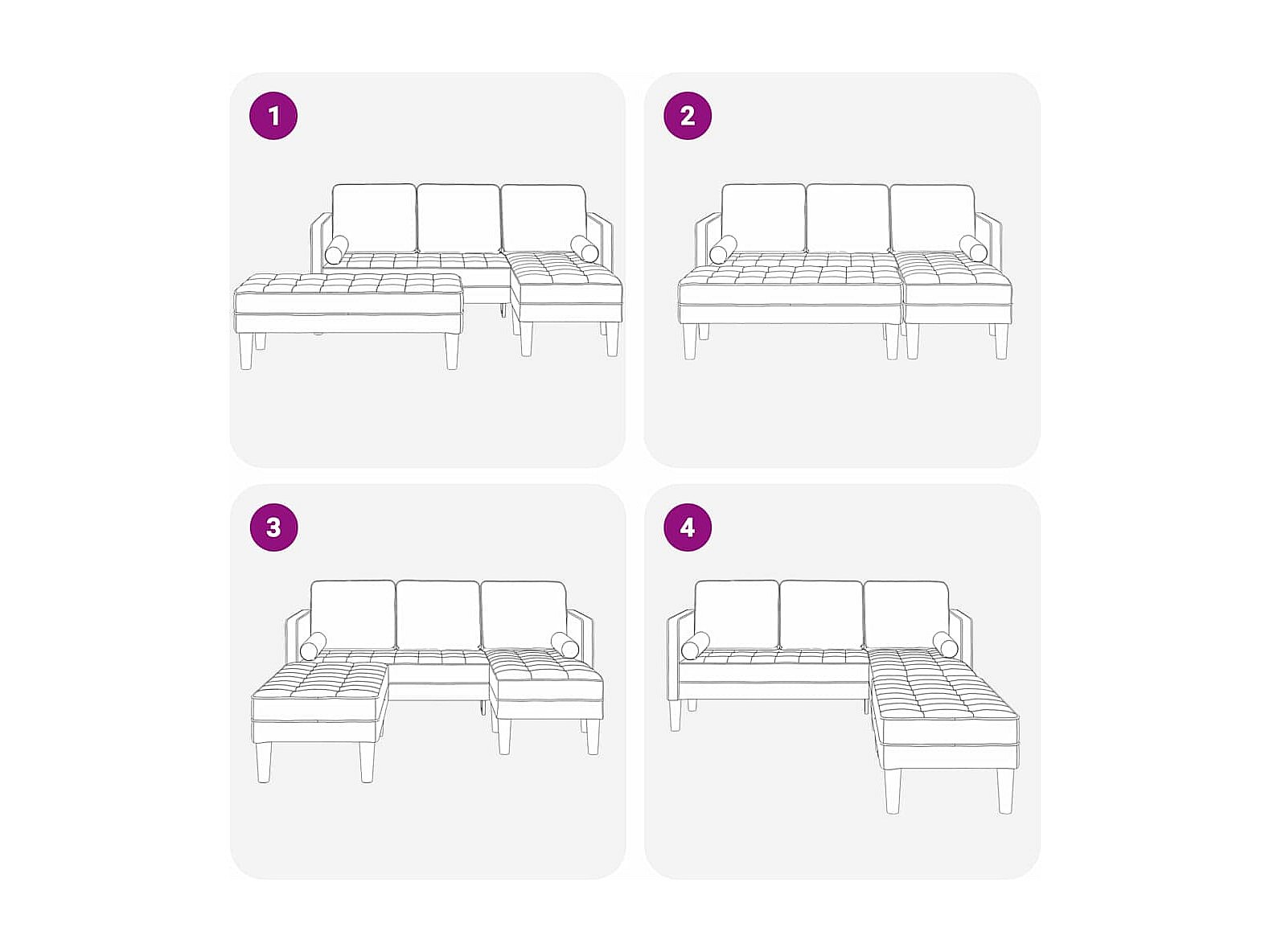 1

2

3

4