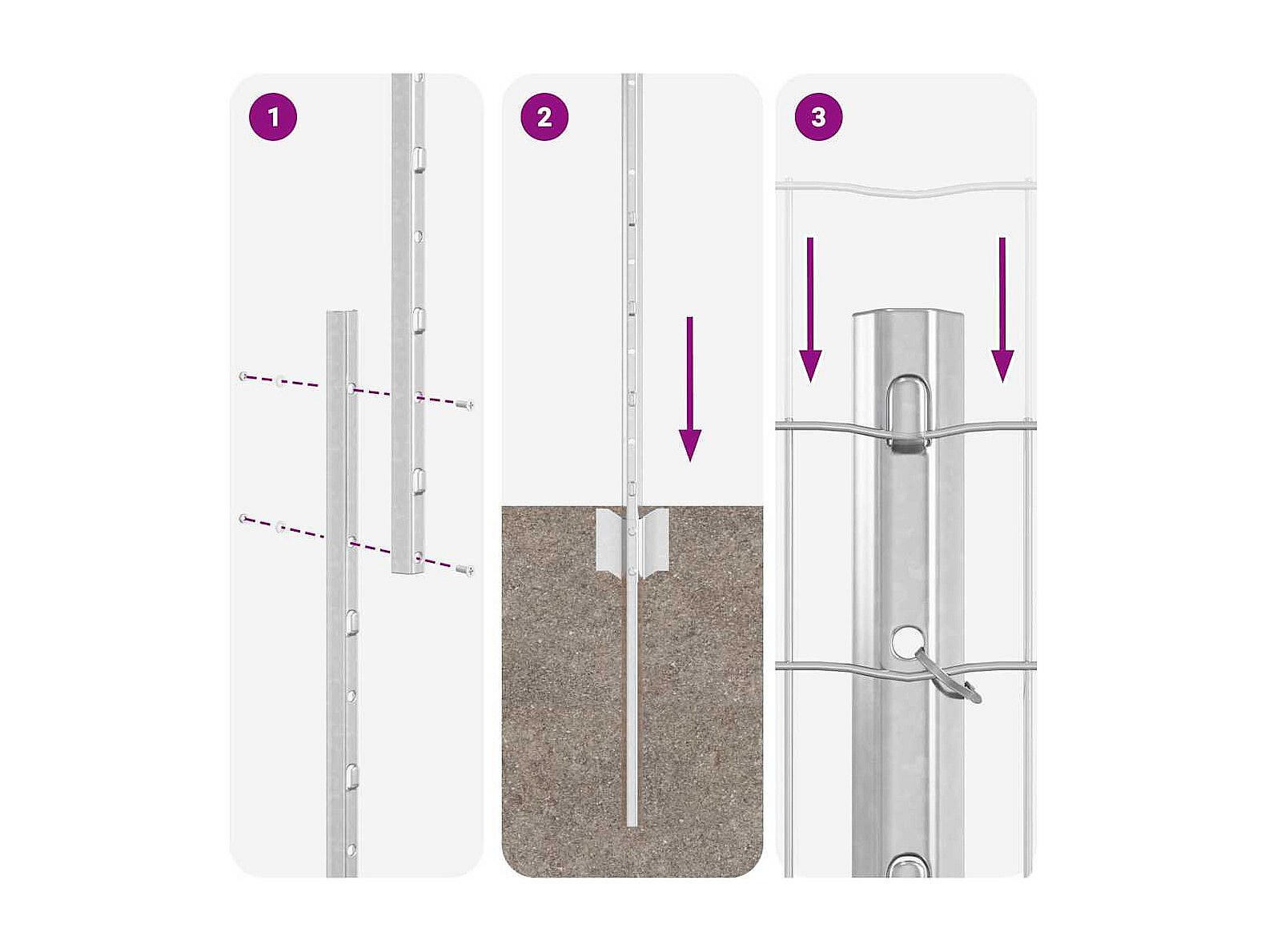 1

2

3