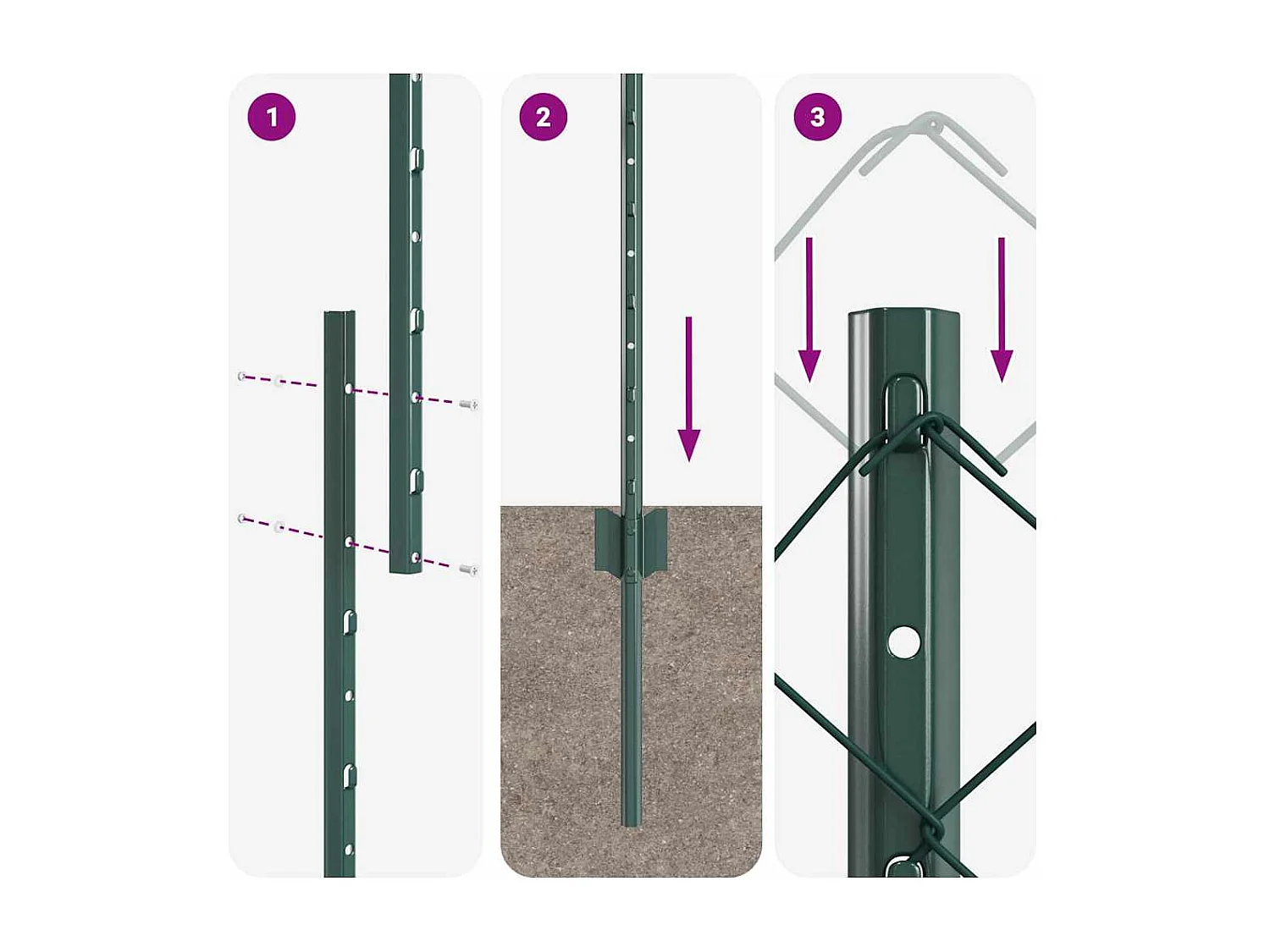 1

2

3