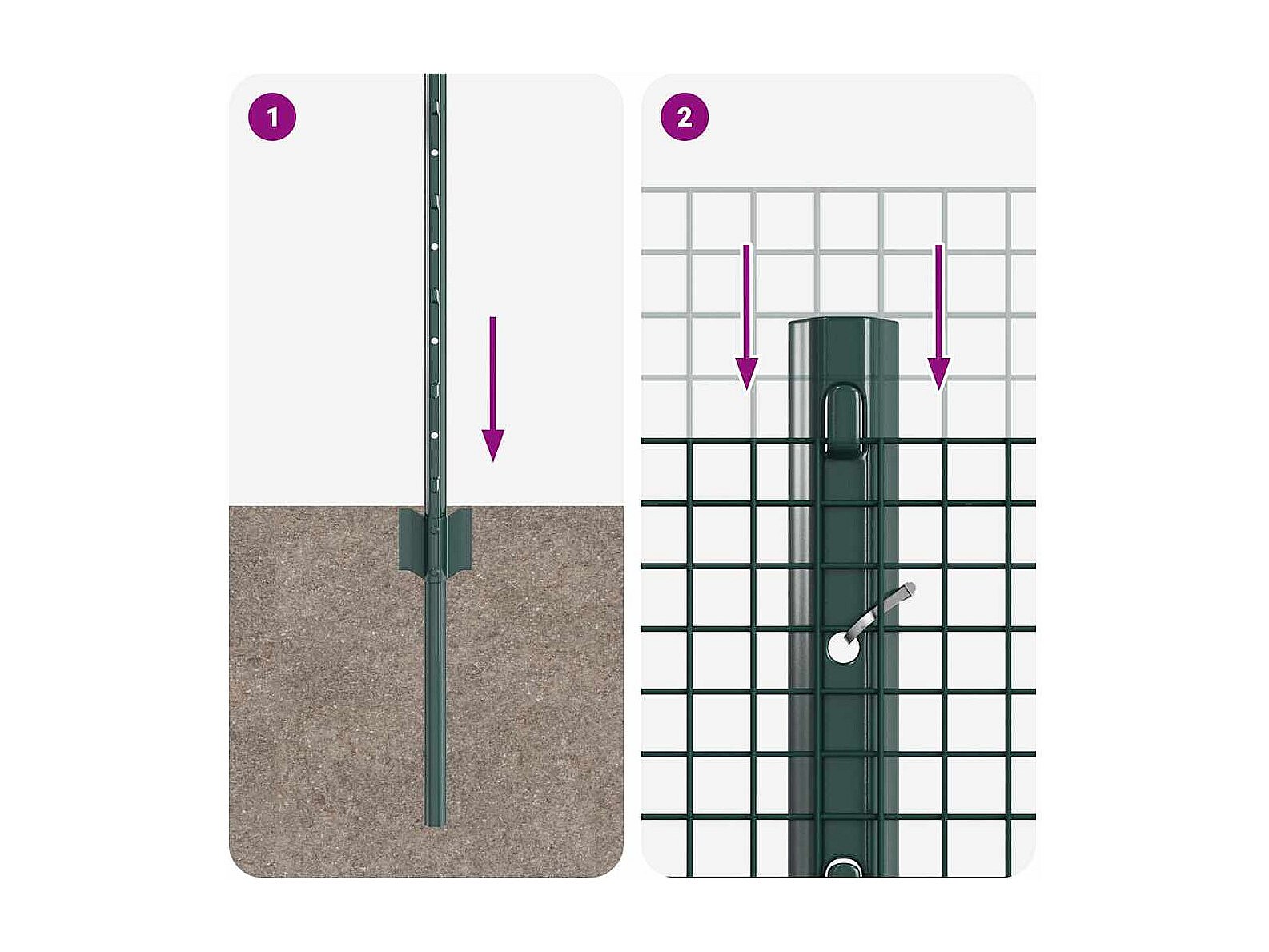 1

2