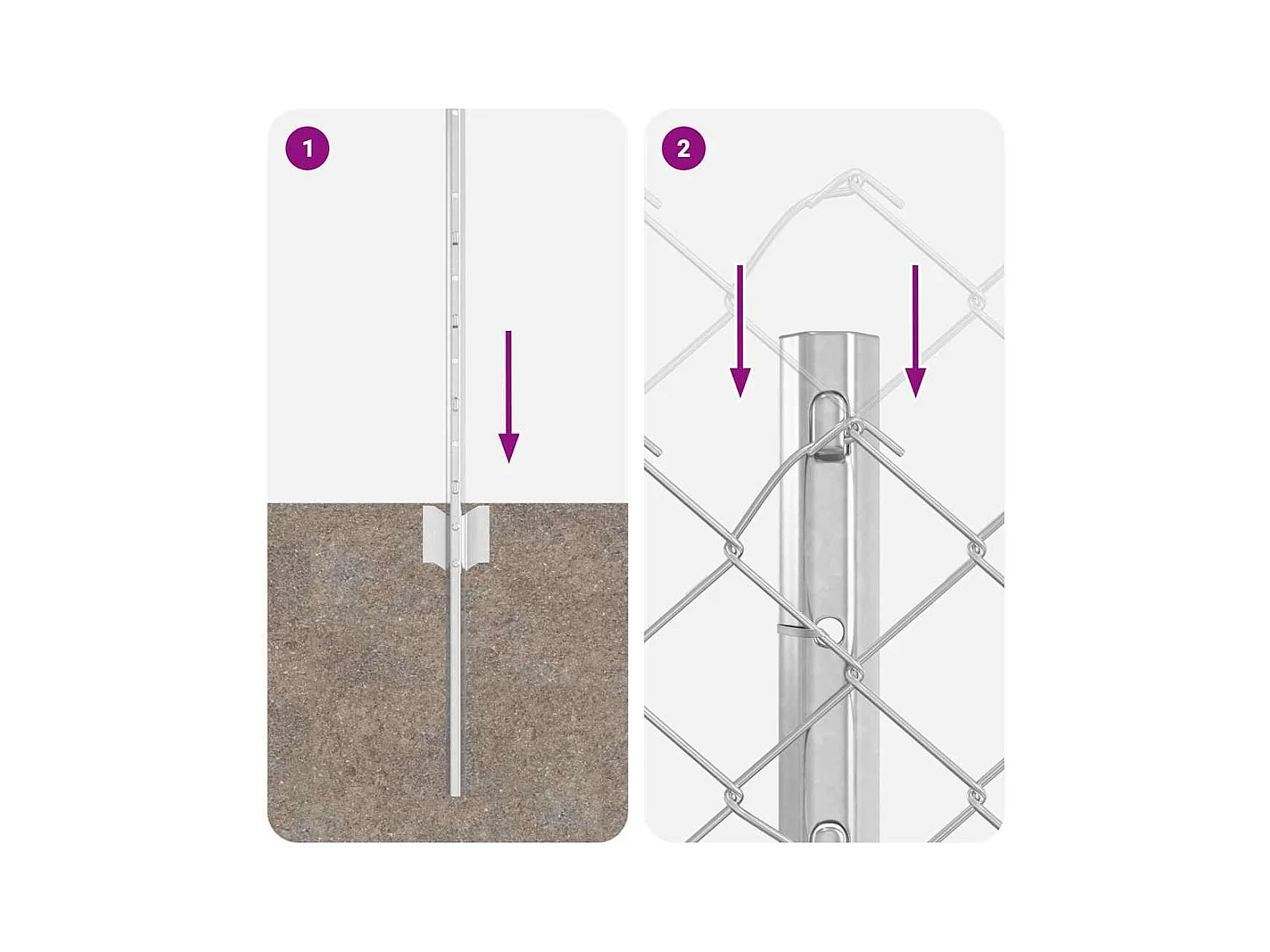 1

2