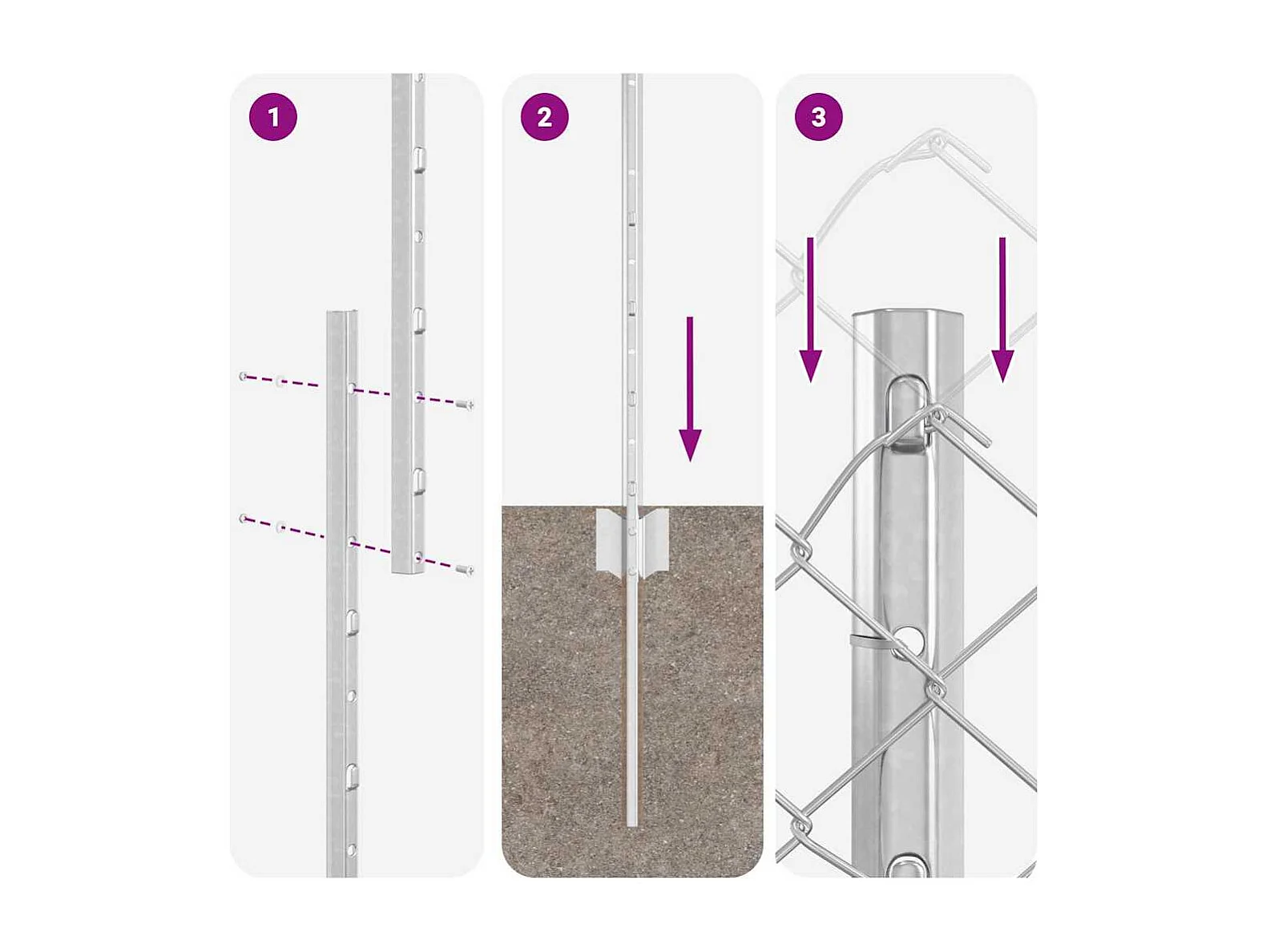 1

2

3