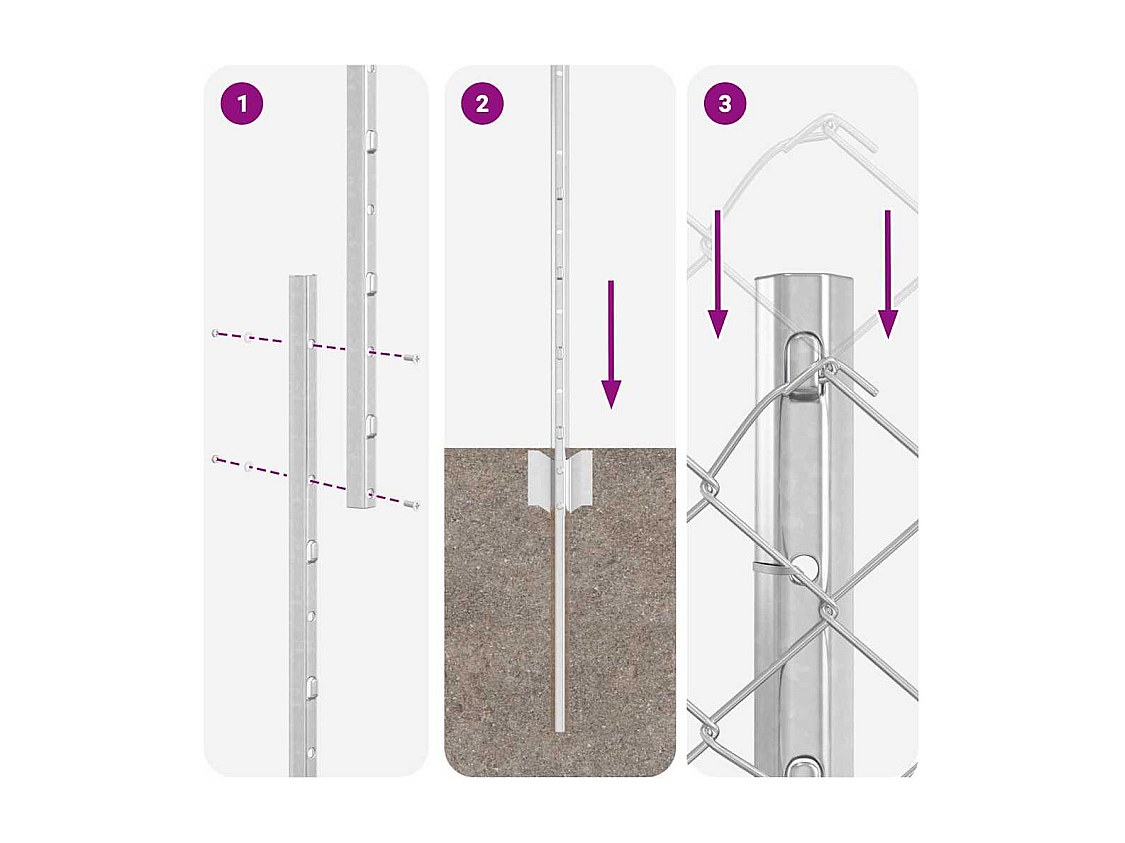 1

2

3