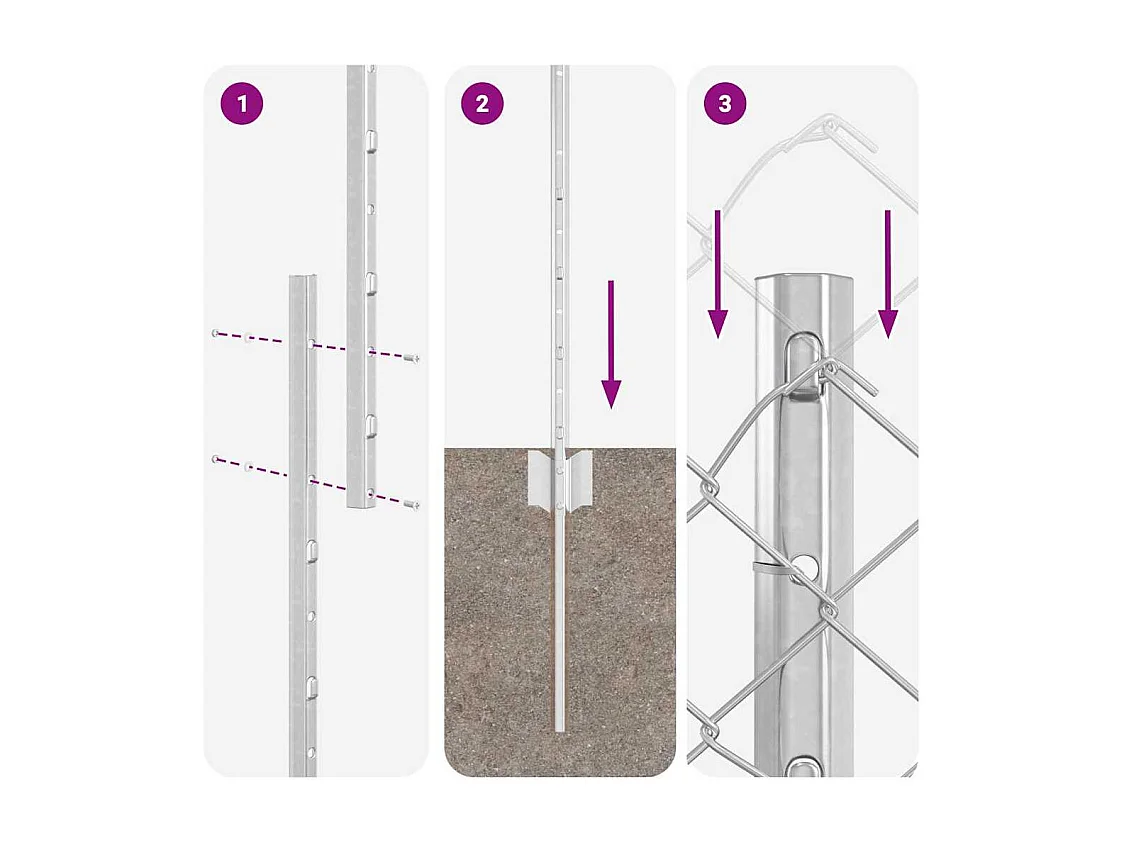 1
2
3