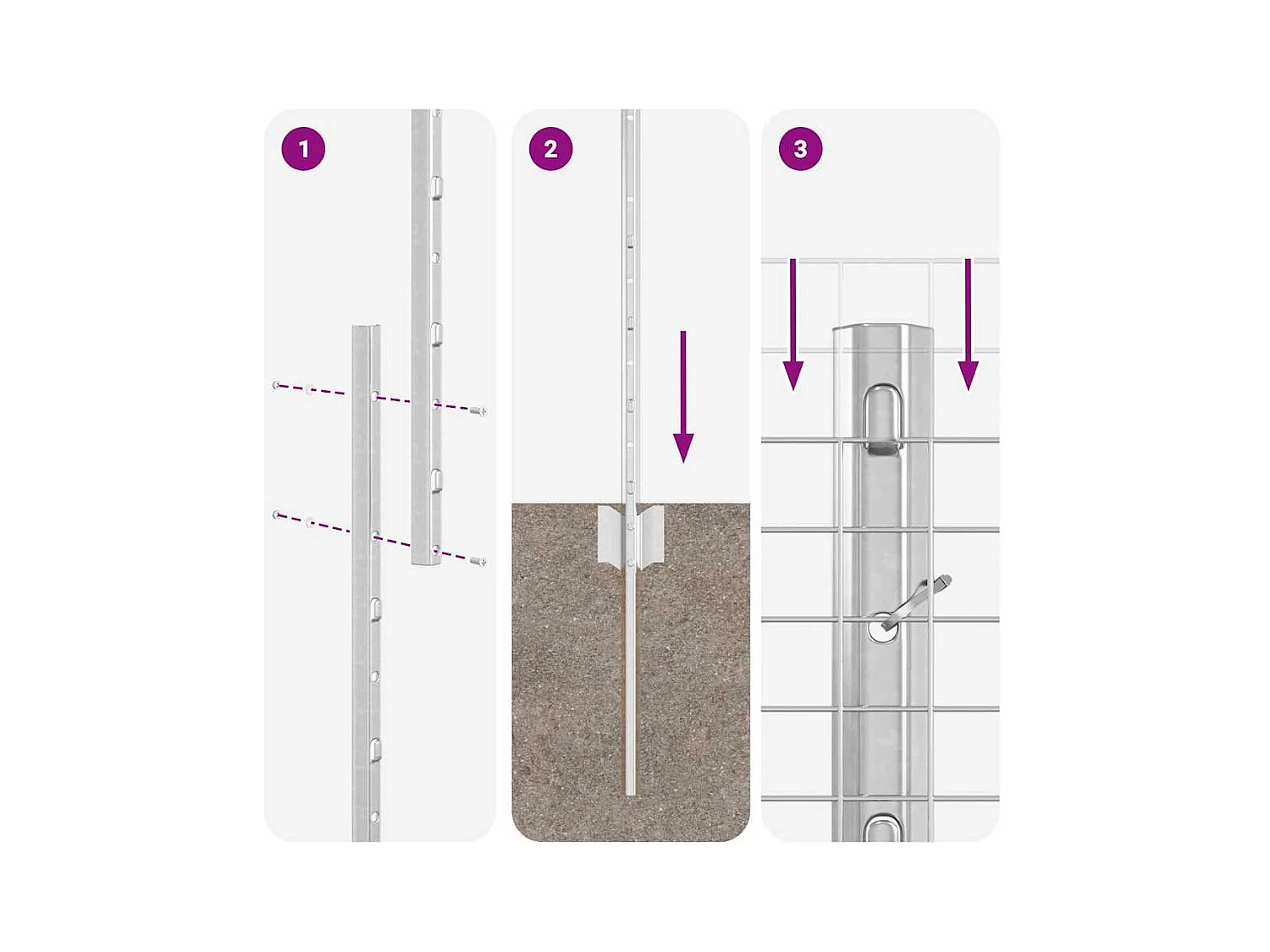 1

2

3