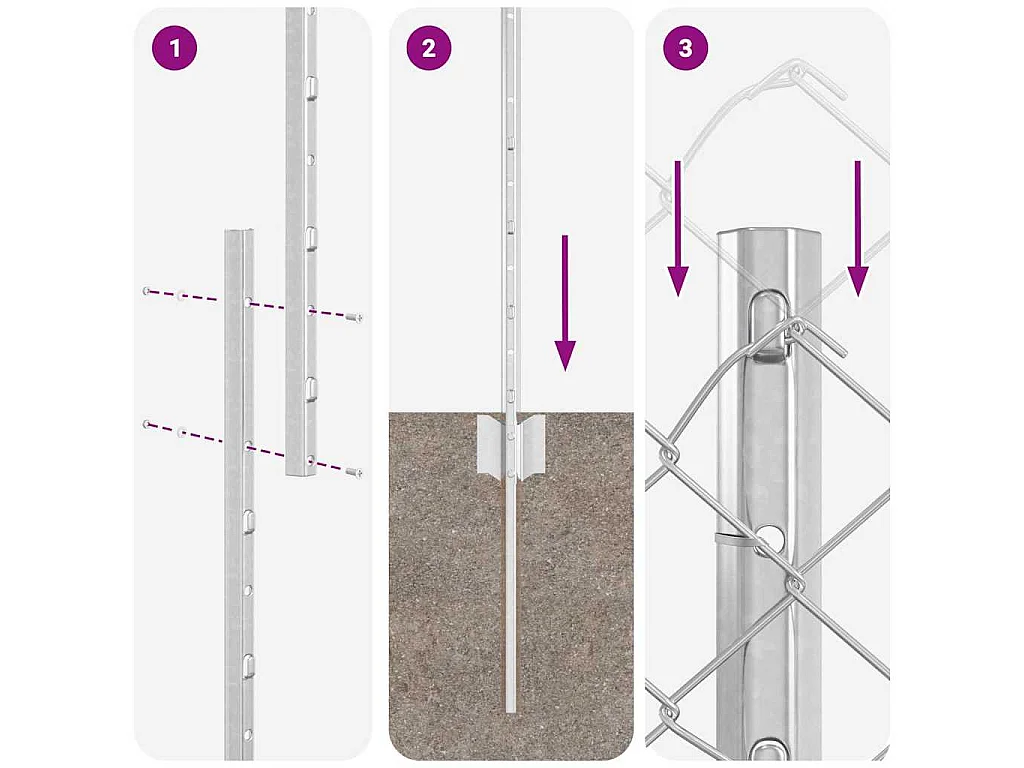 1

2

3