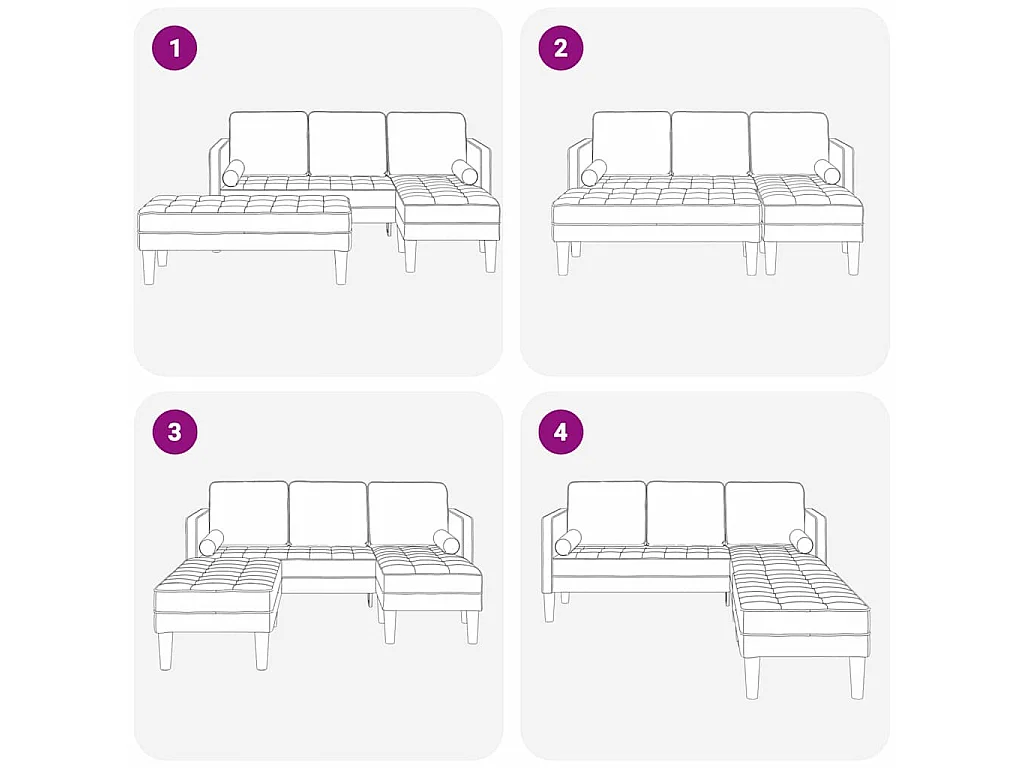 1

2

3

4