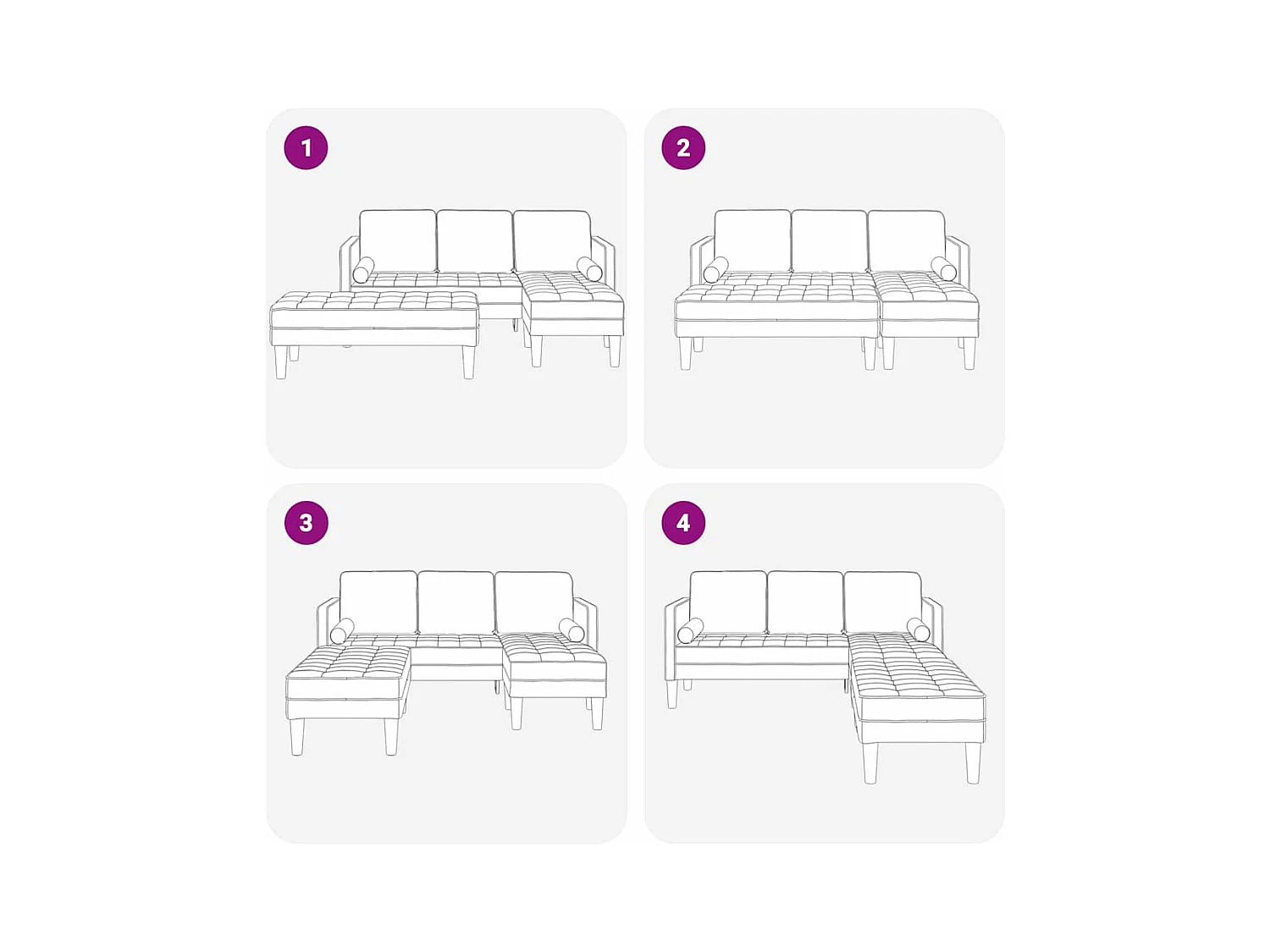 1

2

3

4