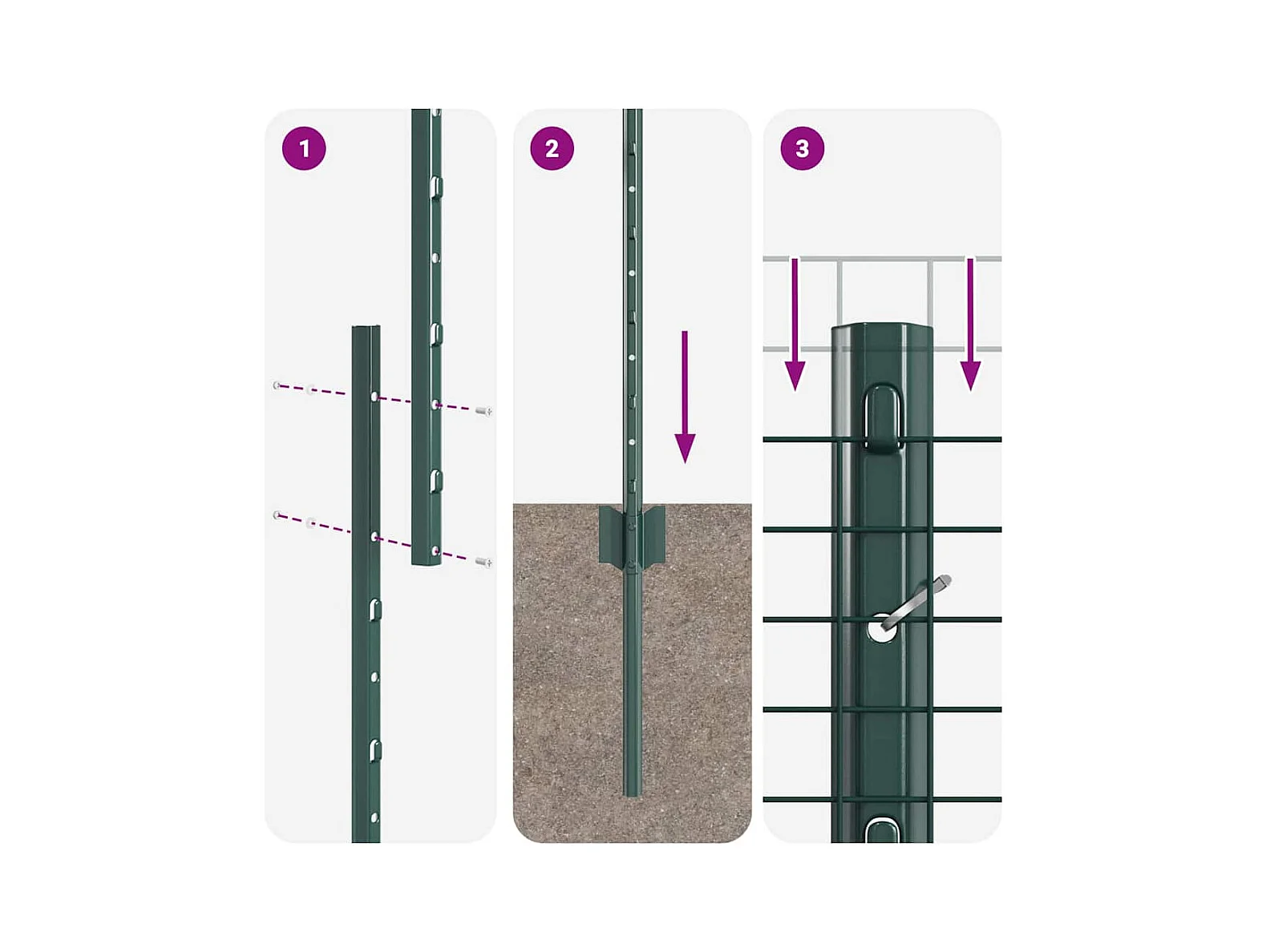 1

2

3