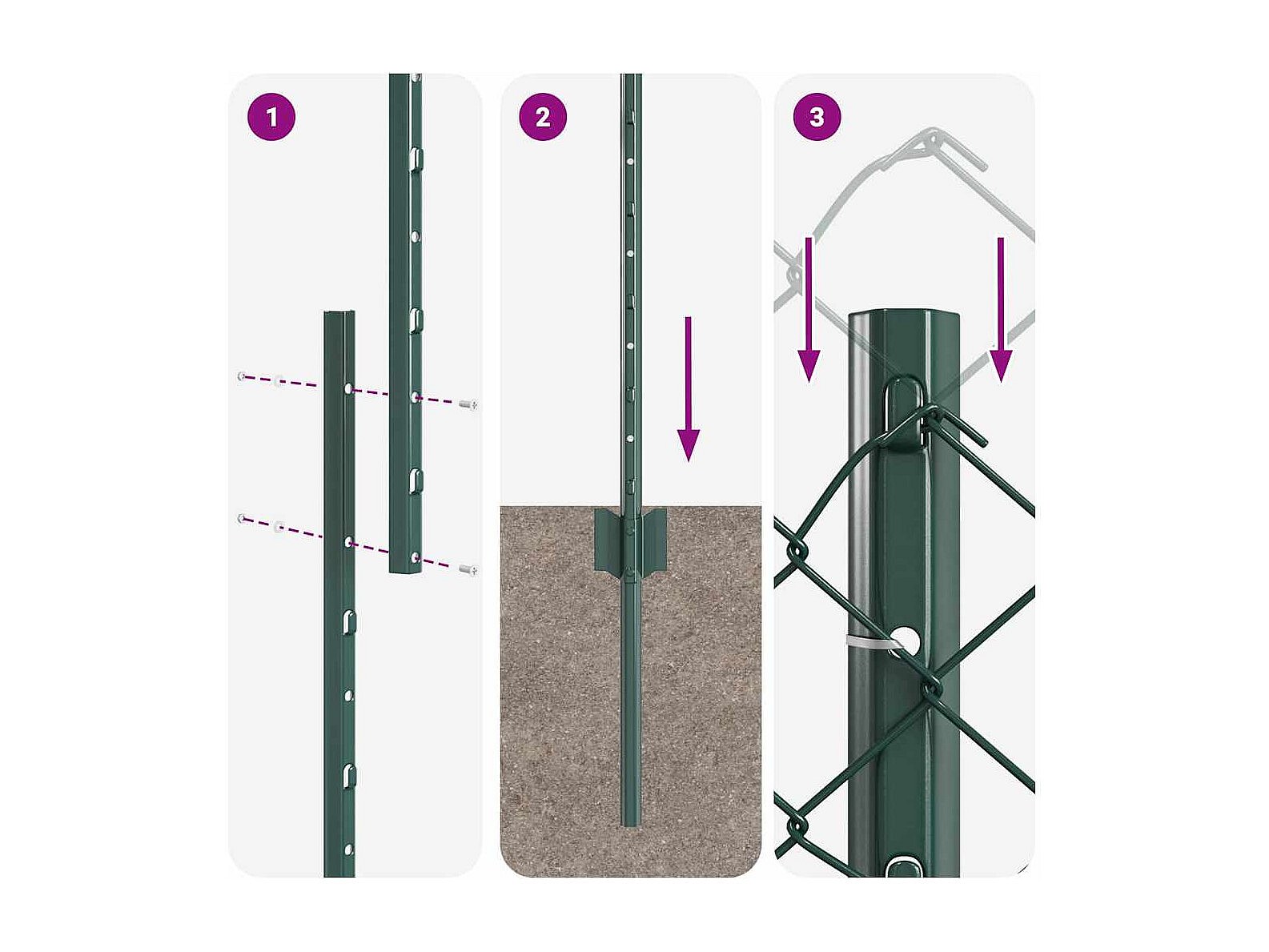 1

2

3