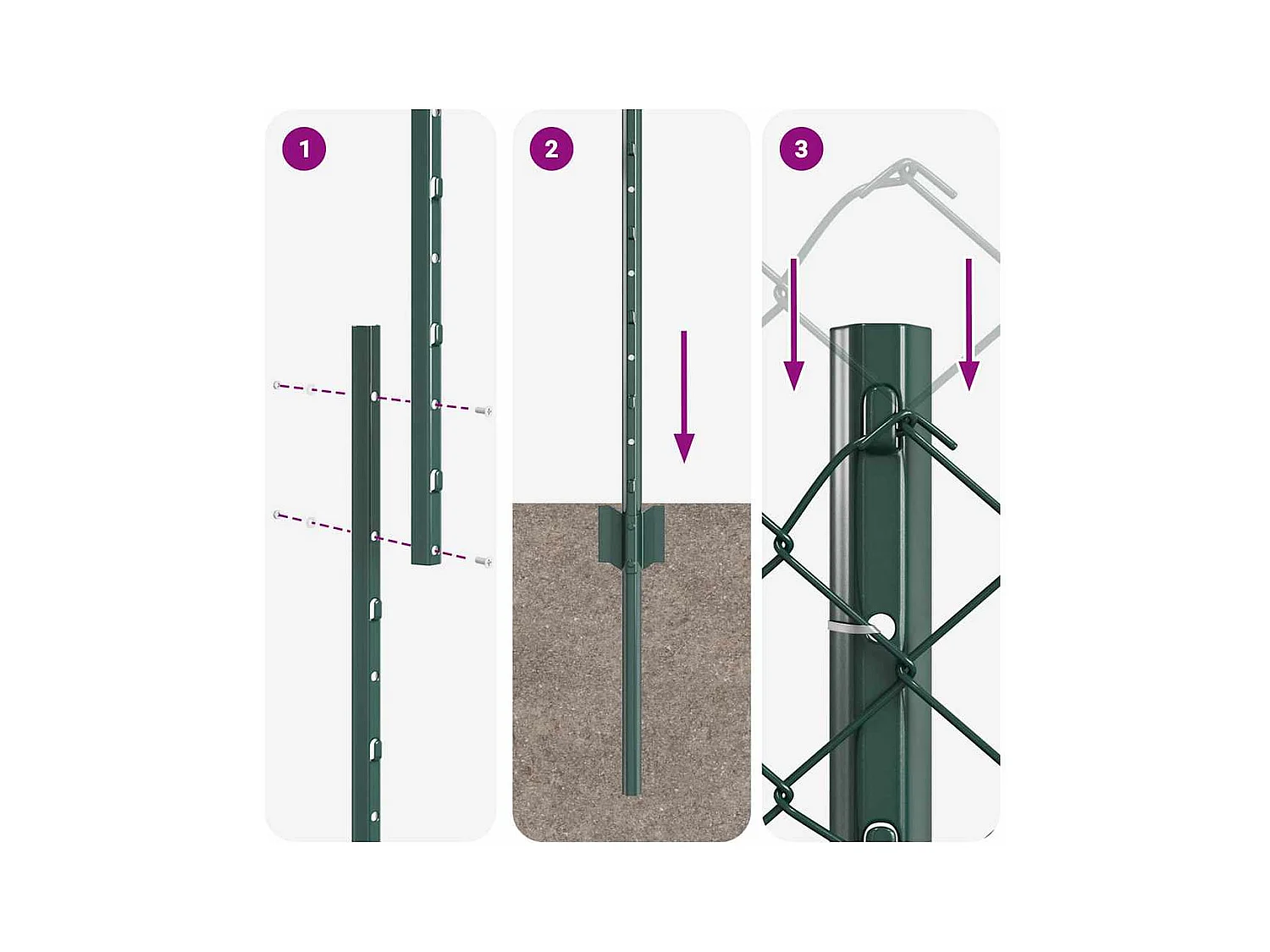 1

2

3