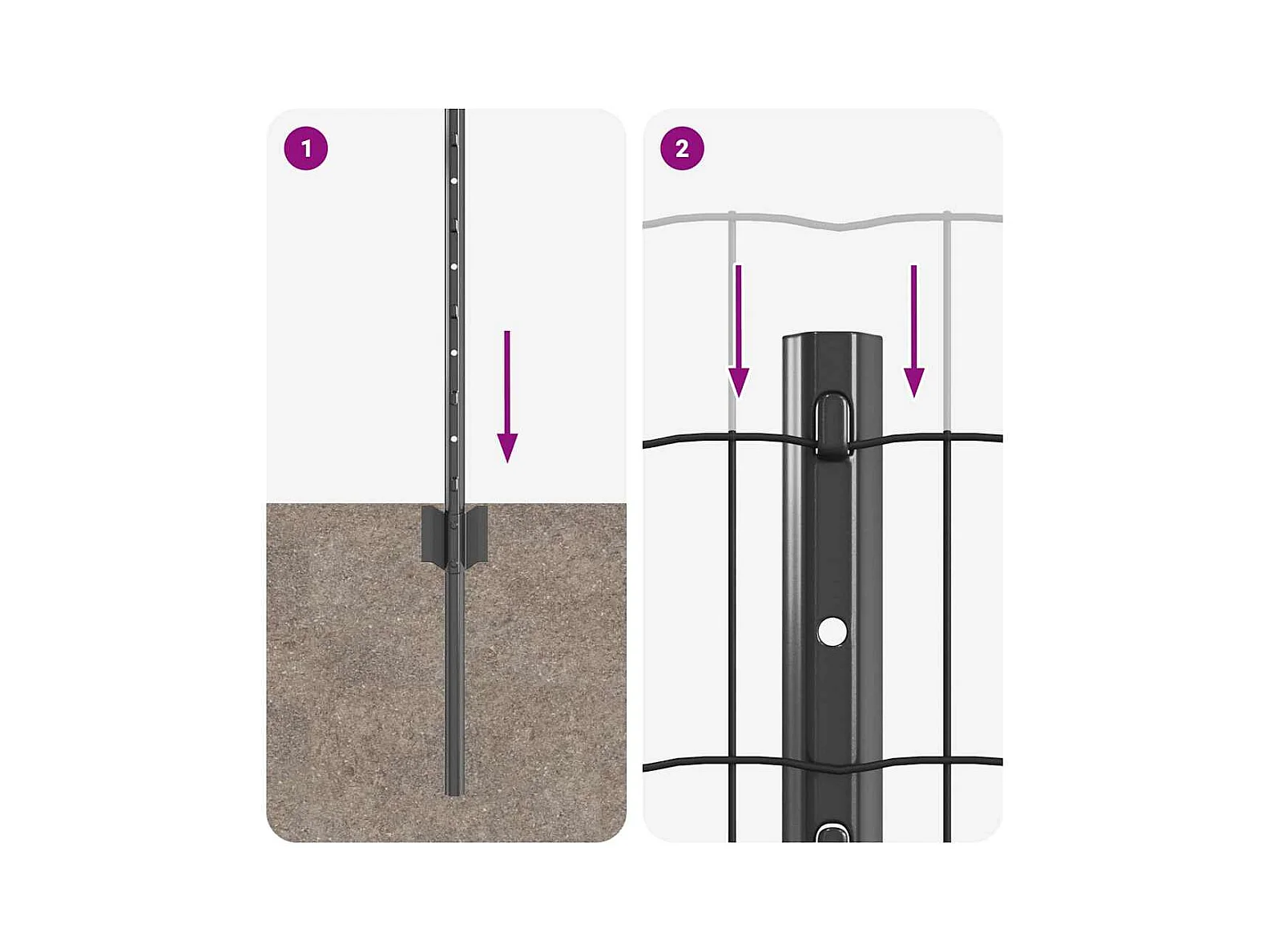 1

2