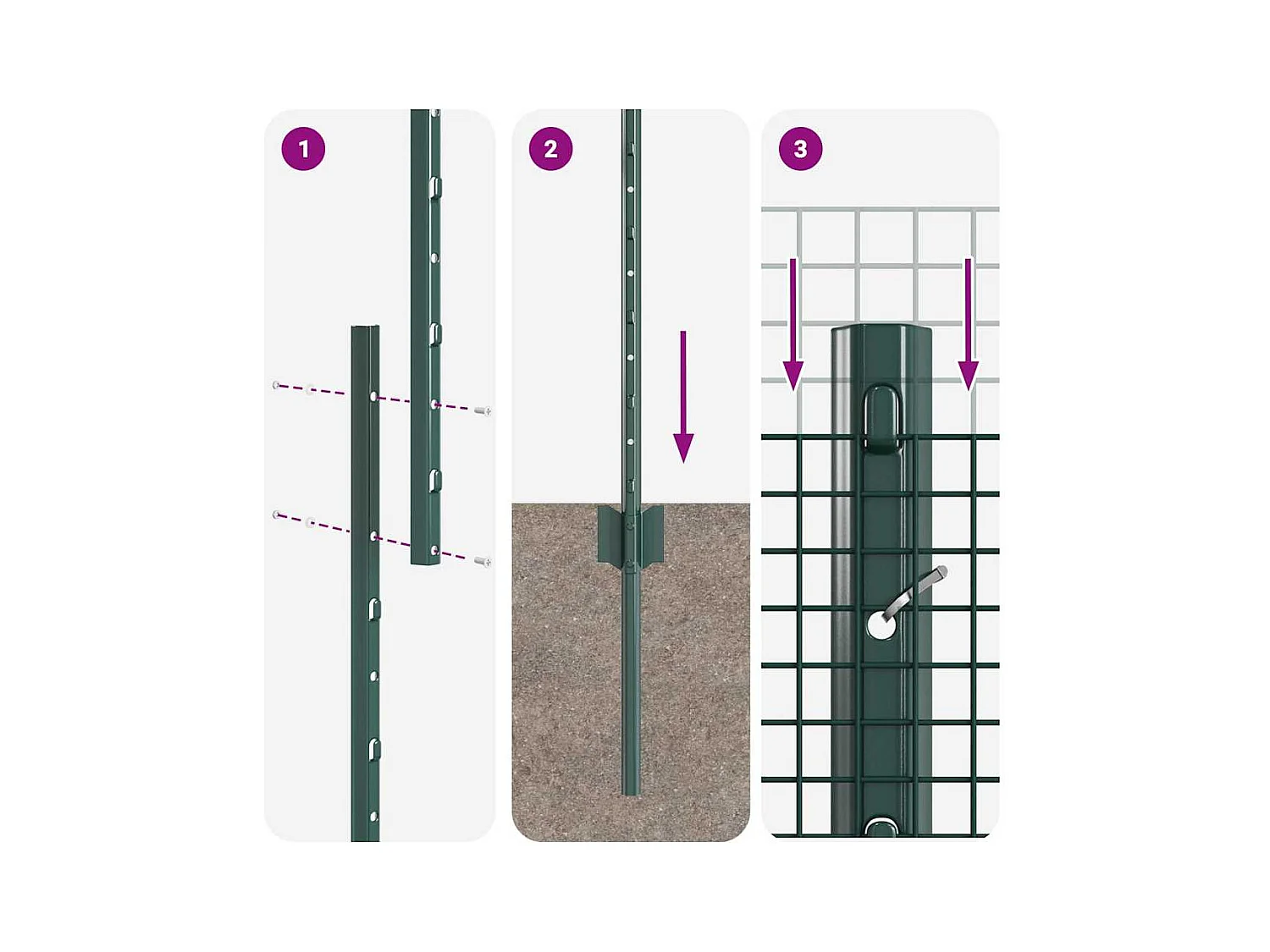 1

2

3