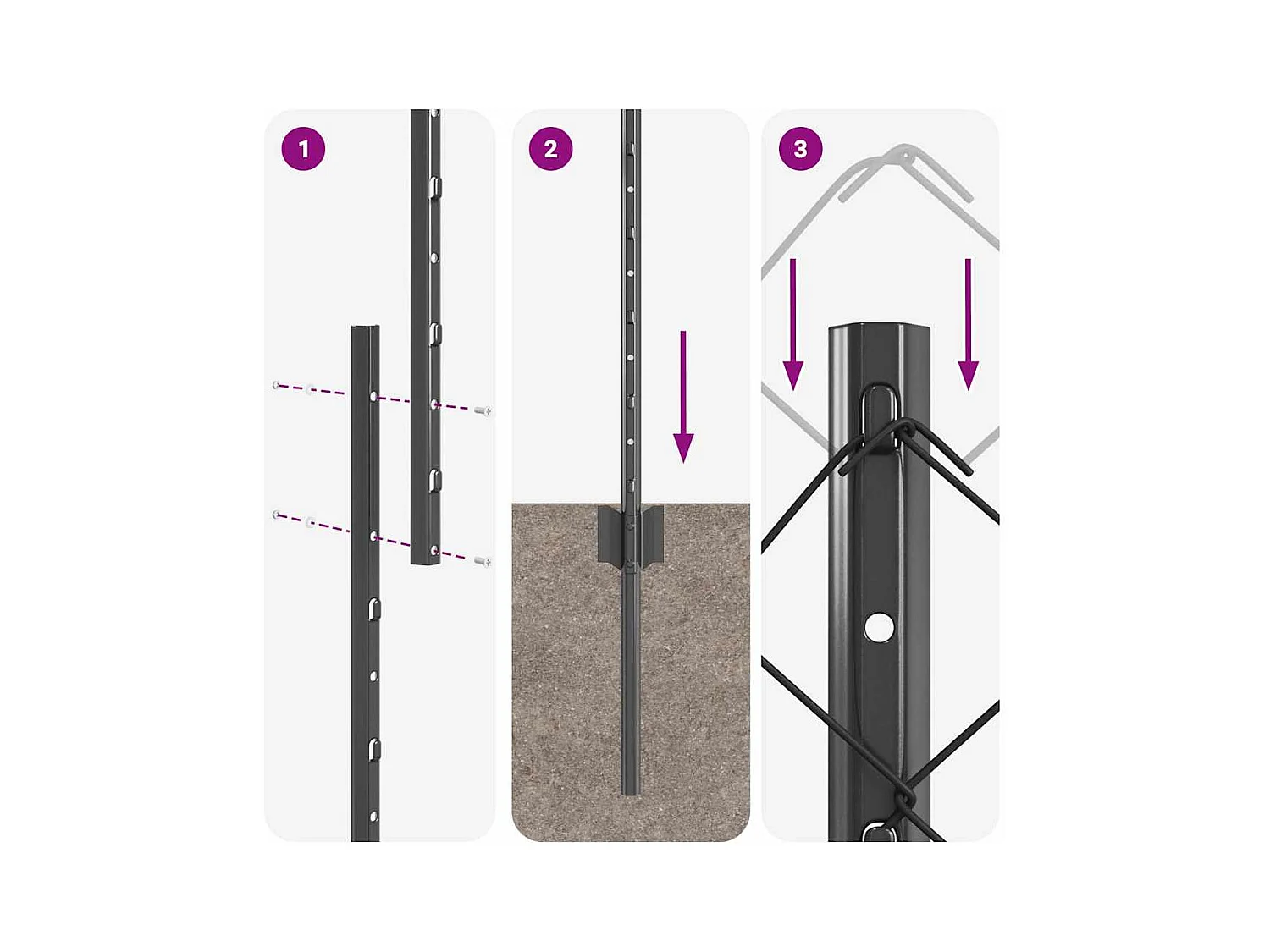 1

2

3