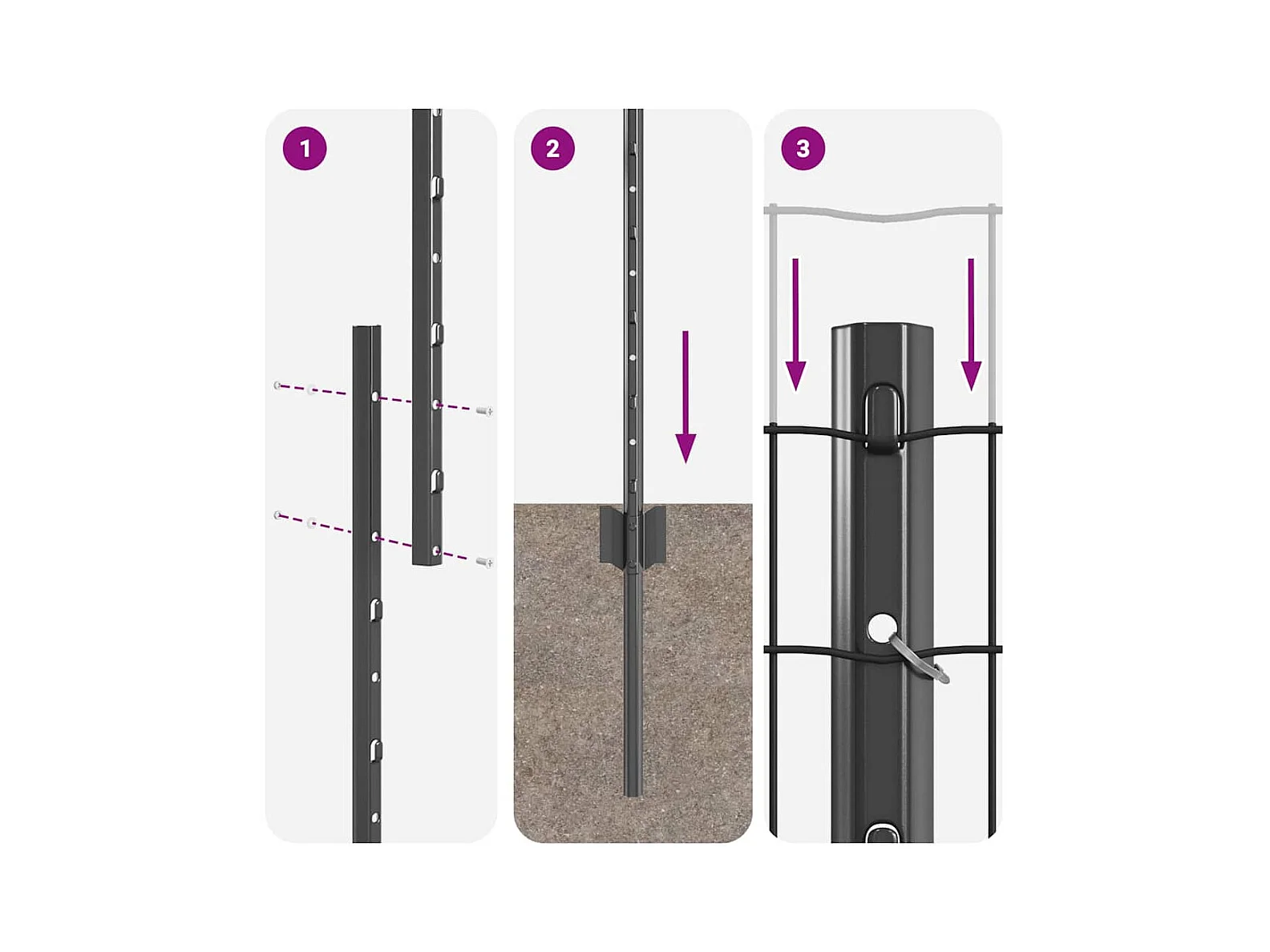 1

2

3