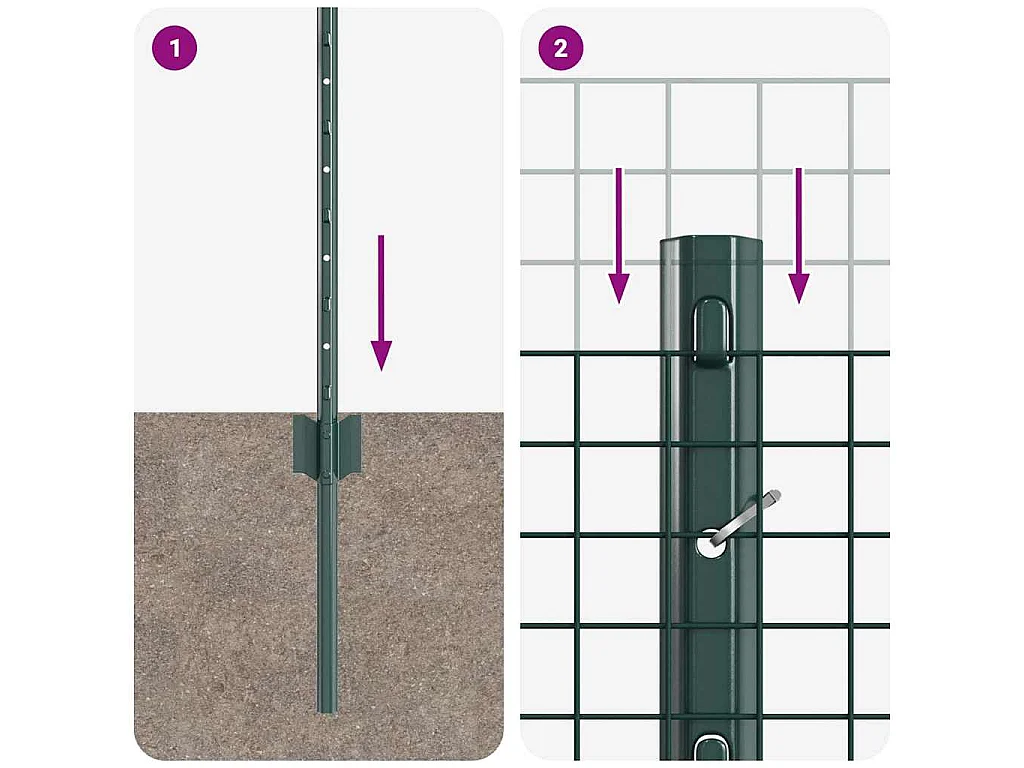 1
2