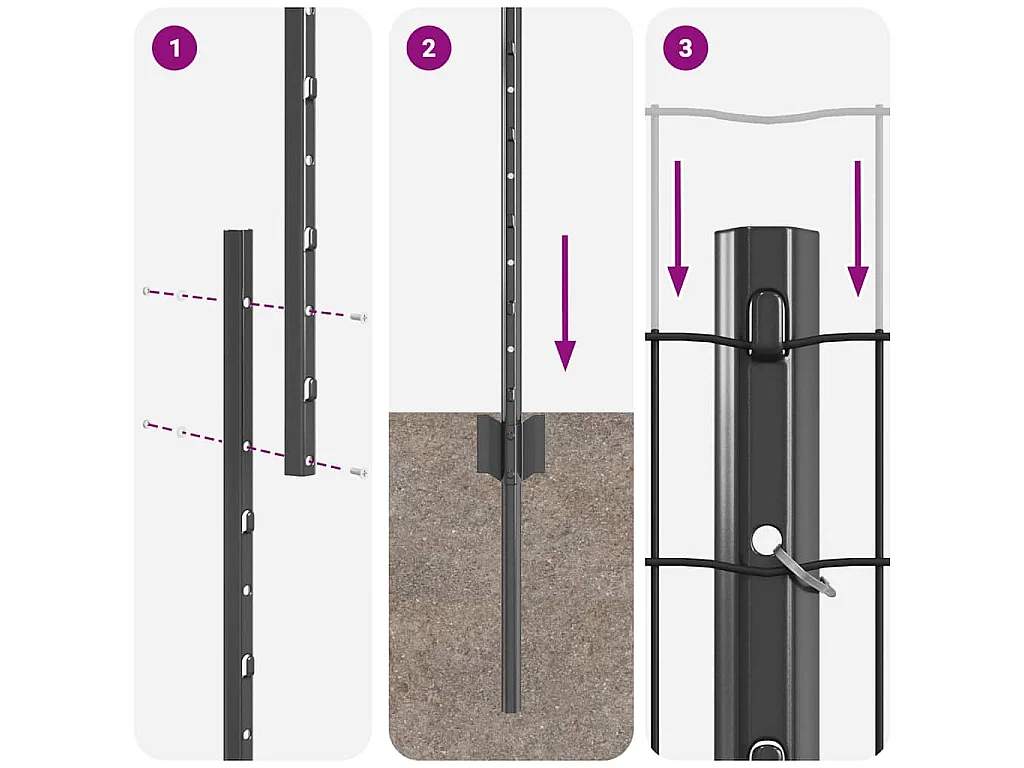 1

2

3