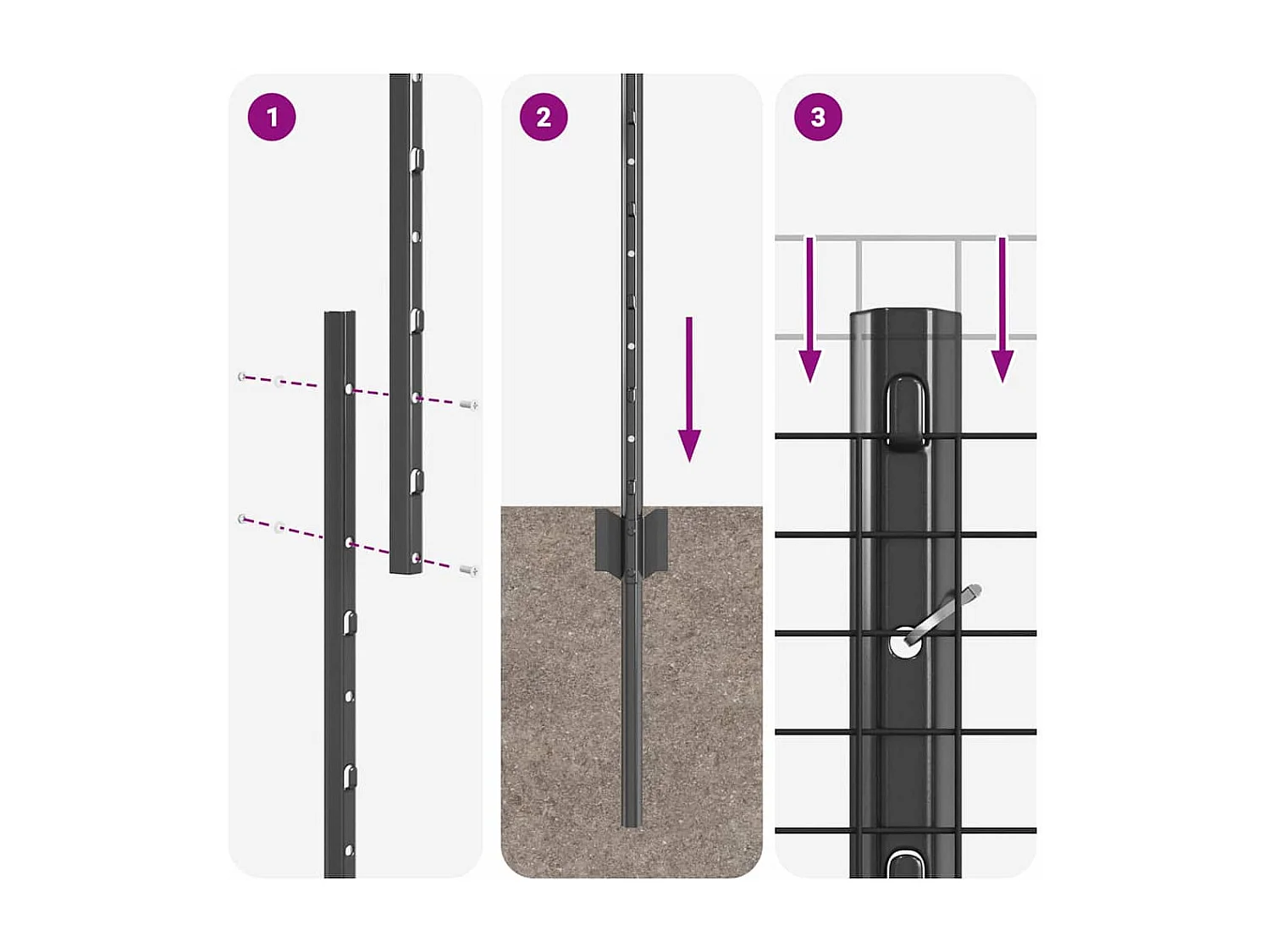 1

2

3