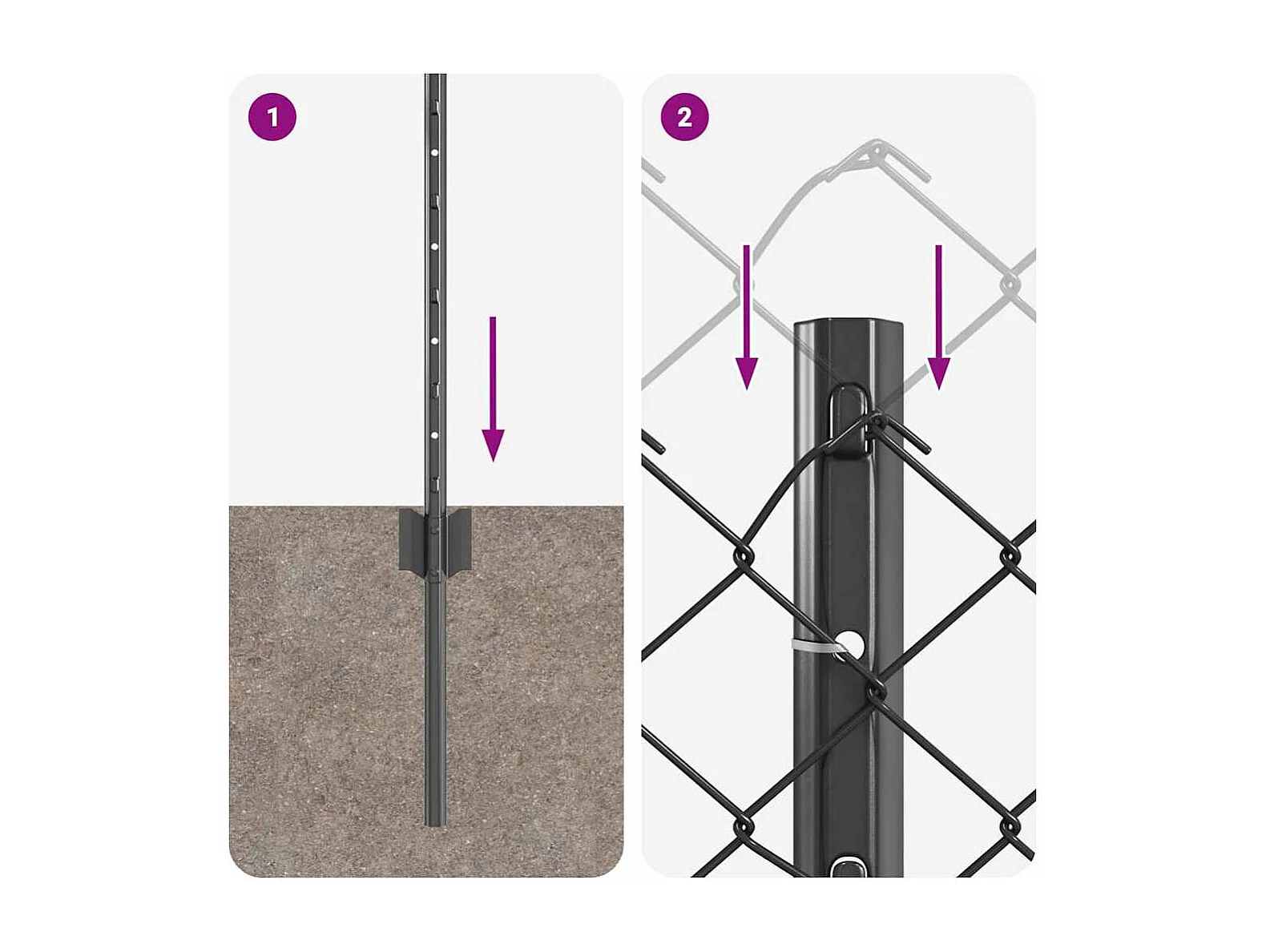 1

2