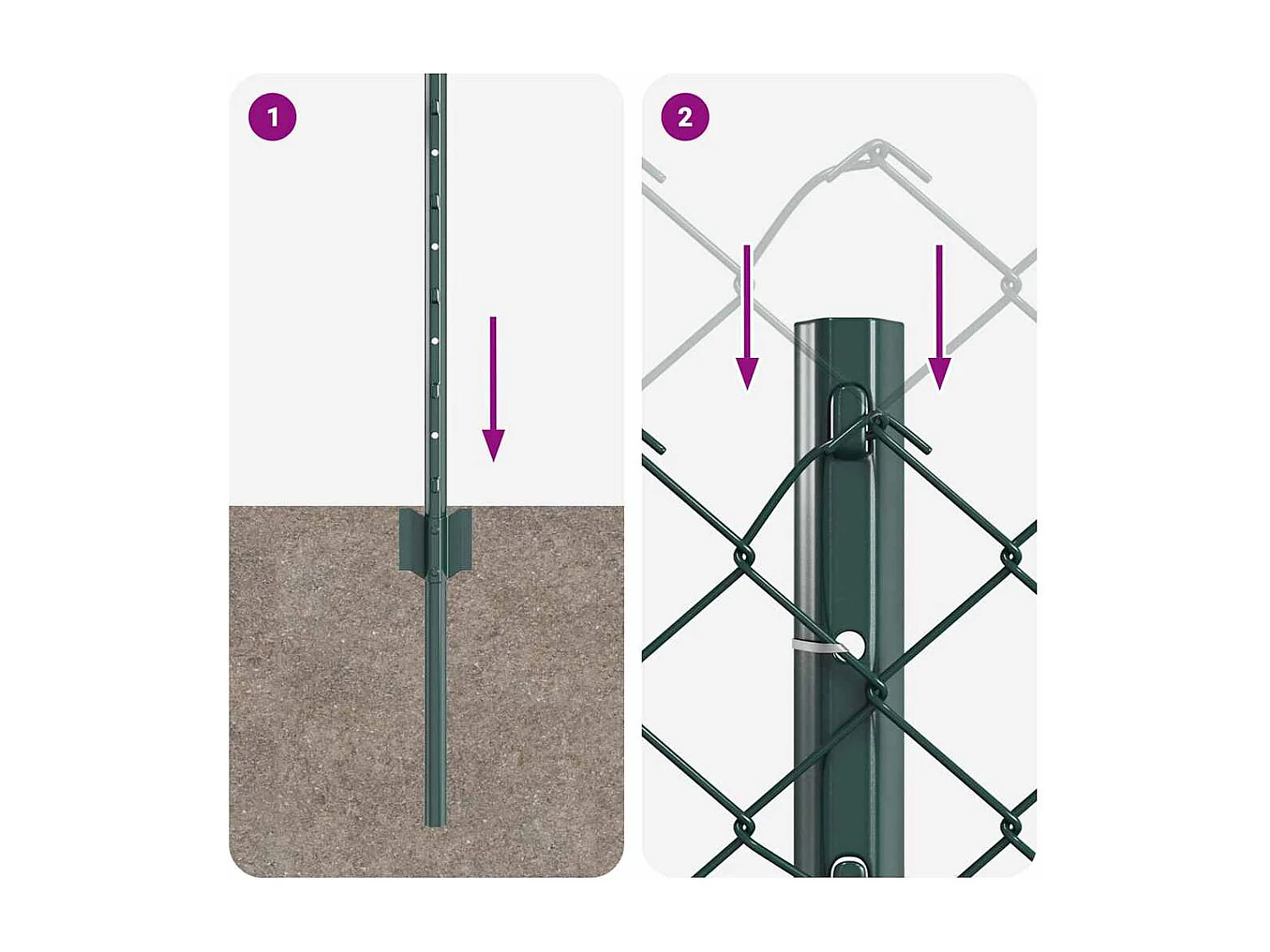 1

2