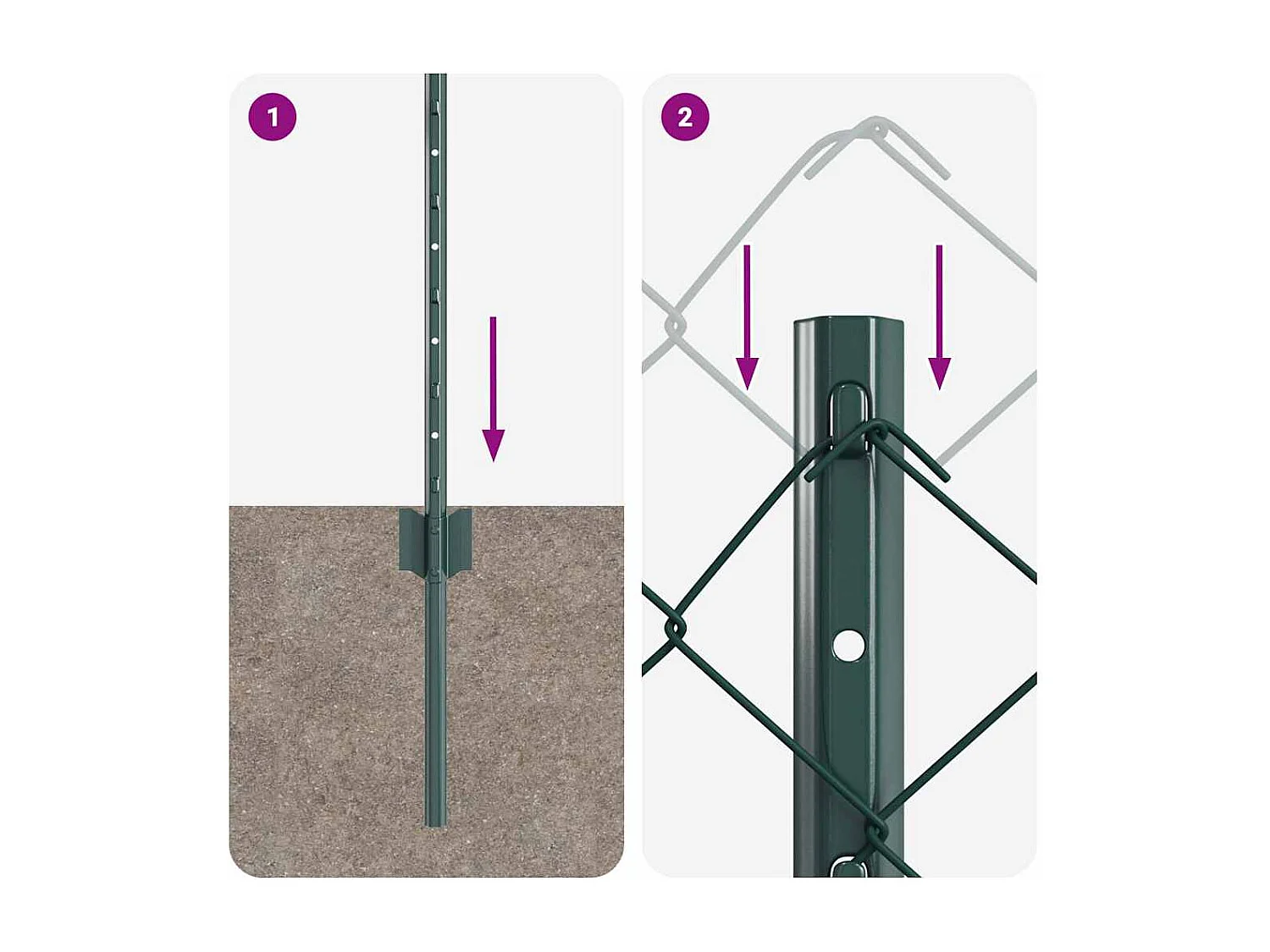 1

2