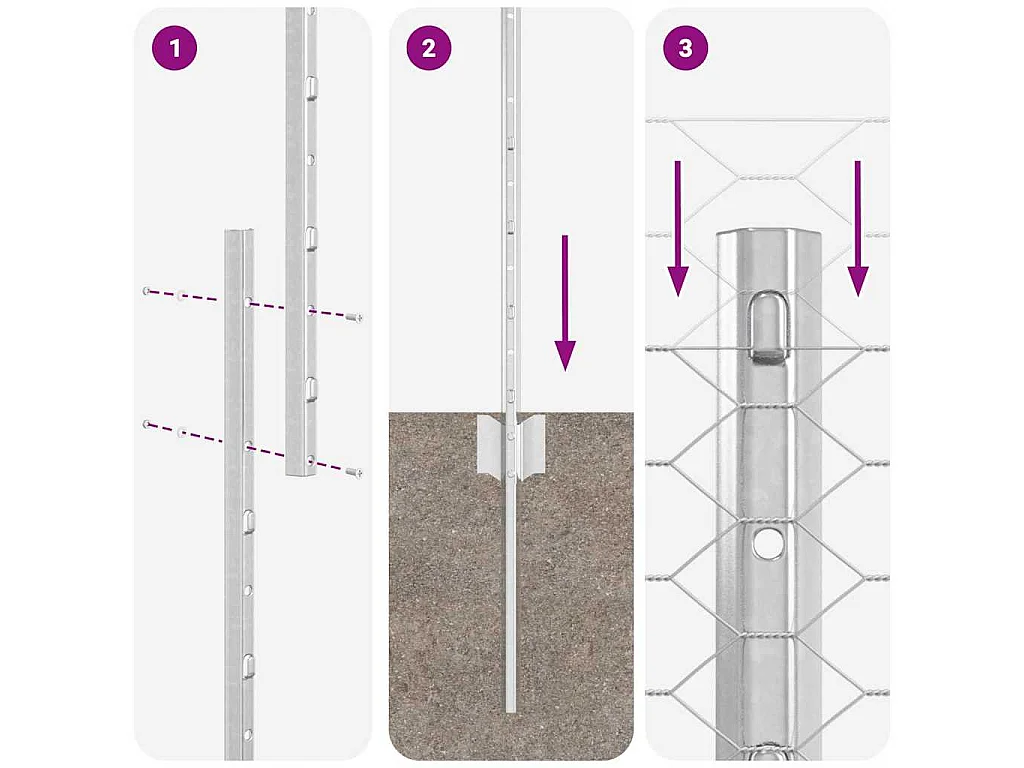 1

2

3