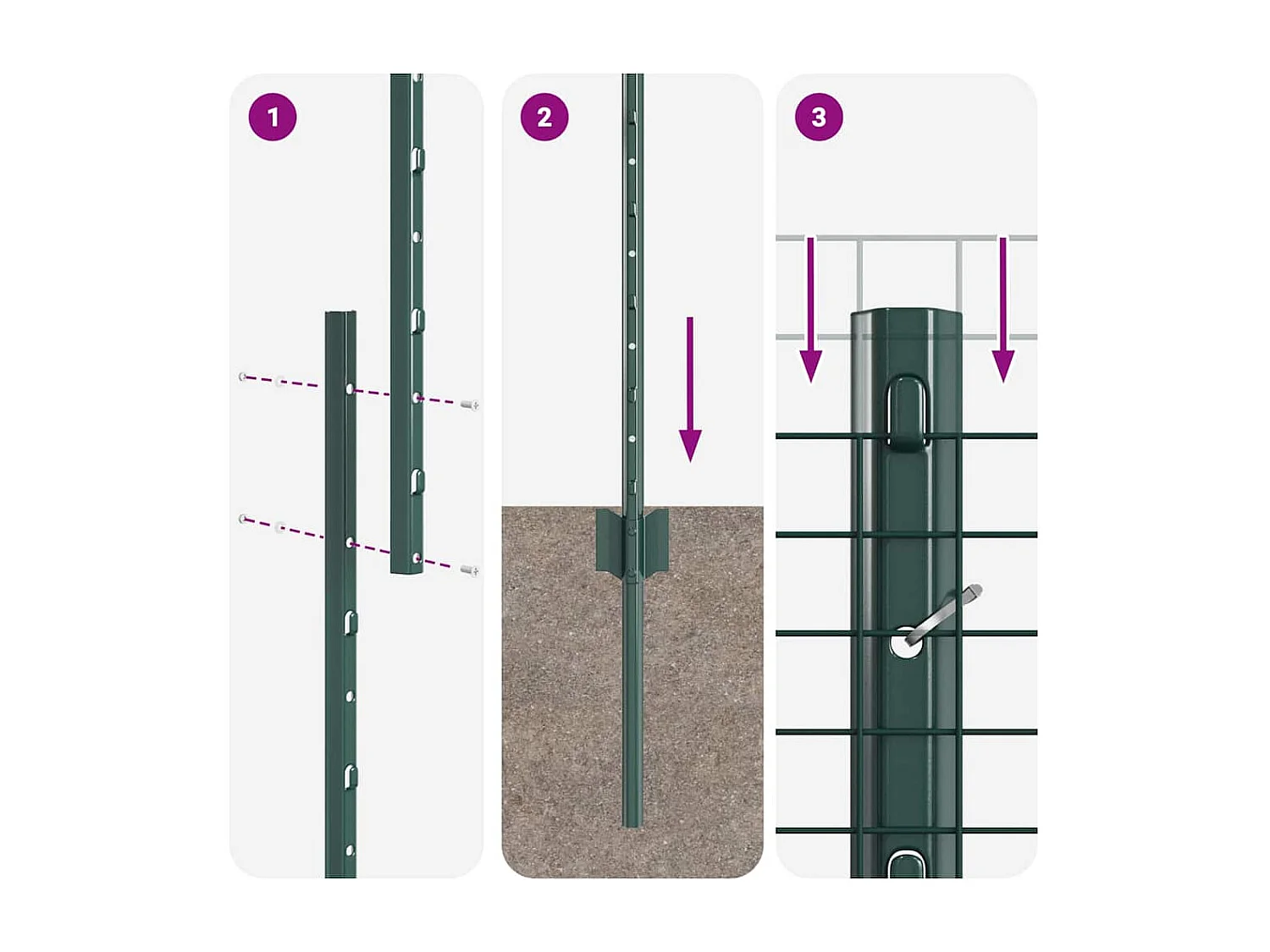 1

2

3