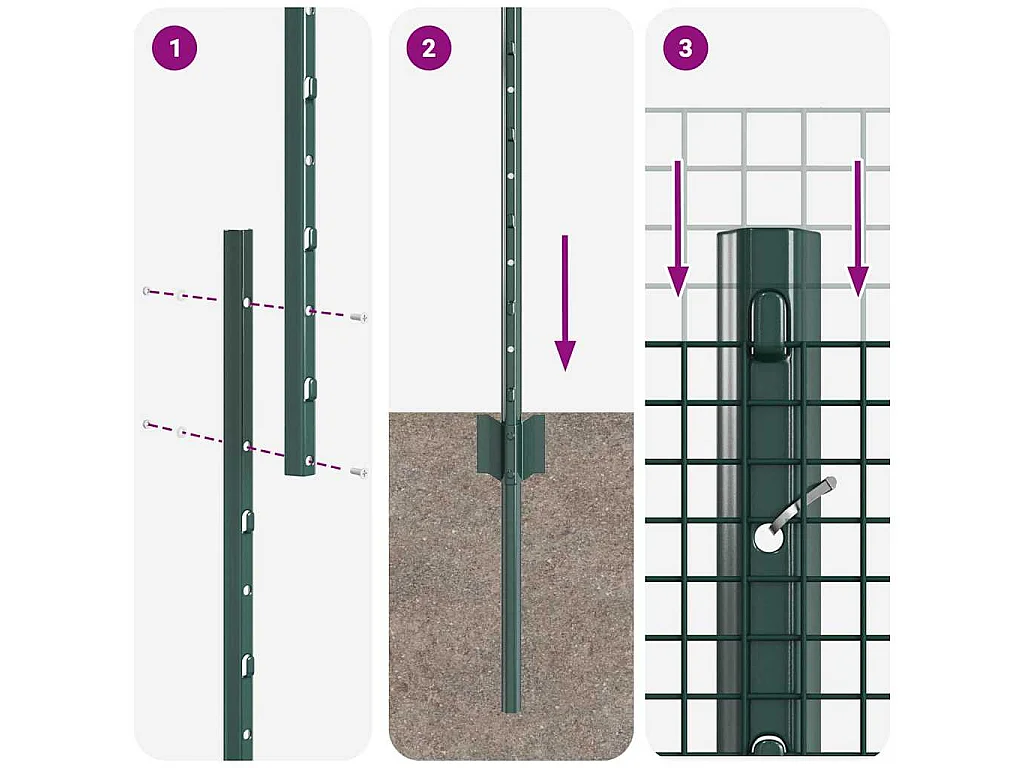 1

2

3