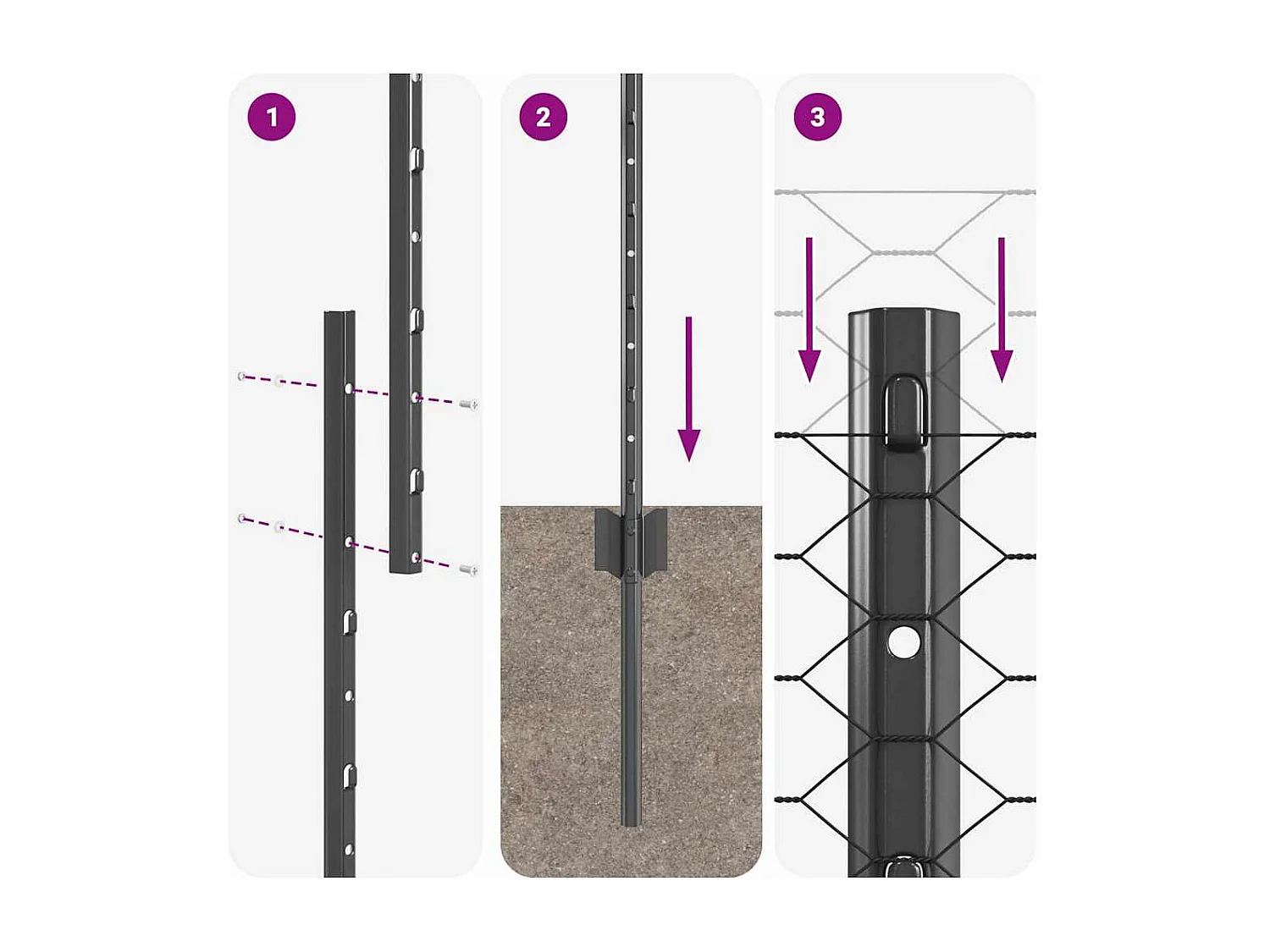 1

2

3